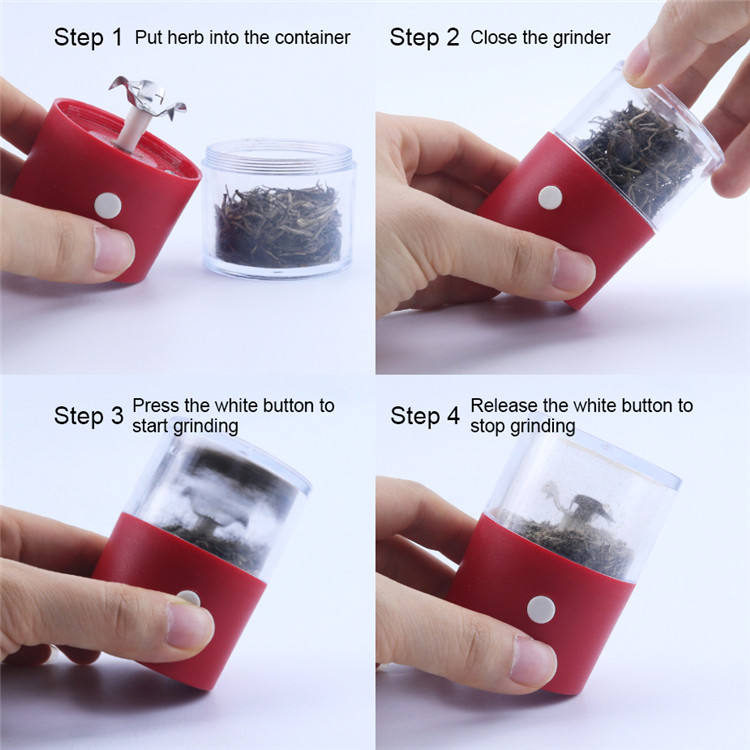 Step 1 Put herb into the container

Step 2 Close the grinder

Step 3 Press the white button to start grinding

Step 4 Release the white button to stop grinding