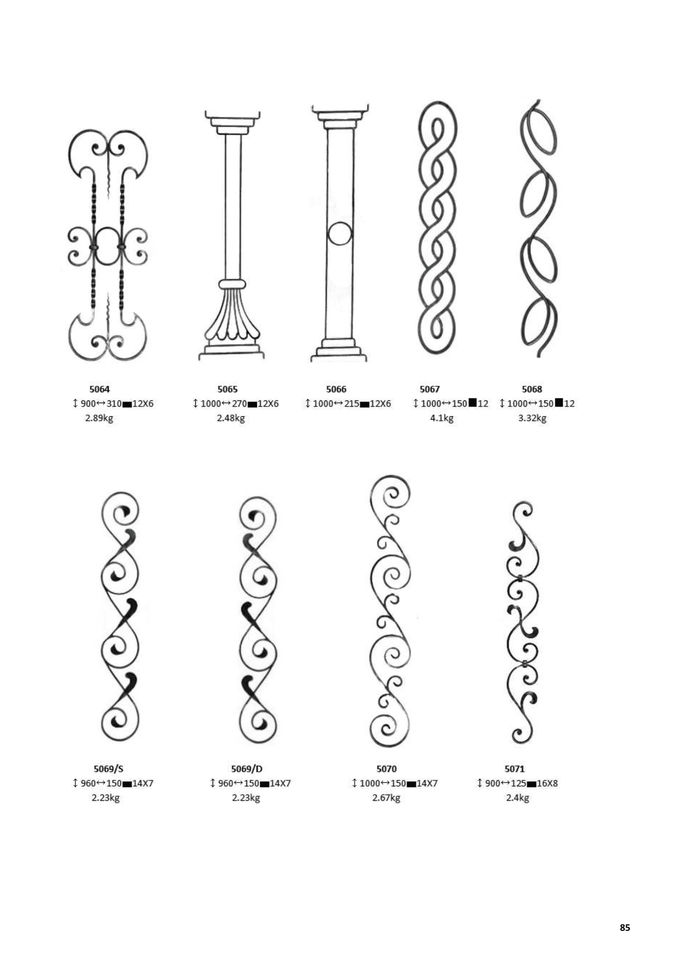 5064
↕ 900↔310▬12X6
2.89kg

5065
↕ 1000↔270▬12X6
2.48kg

5066
↕ 1000↔215▬12X6

5067
↕ 1000↔150■12
4.1kg

5068
↕ 1000↔150■12
3.32kg

5069/S
↕ 960↔150▬14X7
2.23kg

5069/D
↕ 960↔150▬14X7
2.23kg

5070
↕ 1000↔150▬14X7
2.67kg

5071
↕ 900↔125▬16X8
2.4kg

85