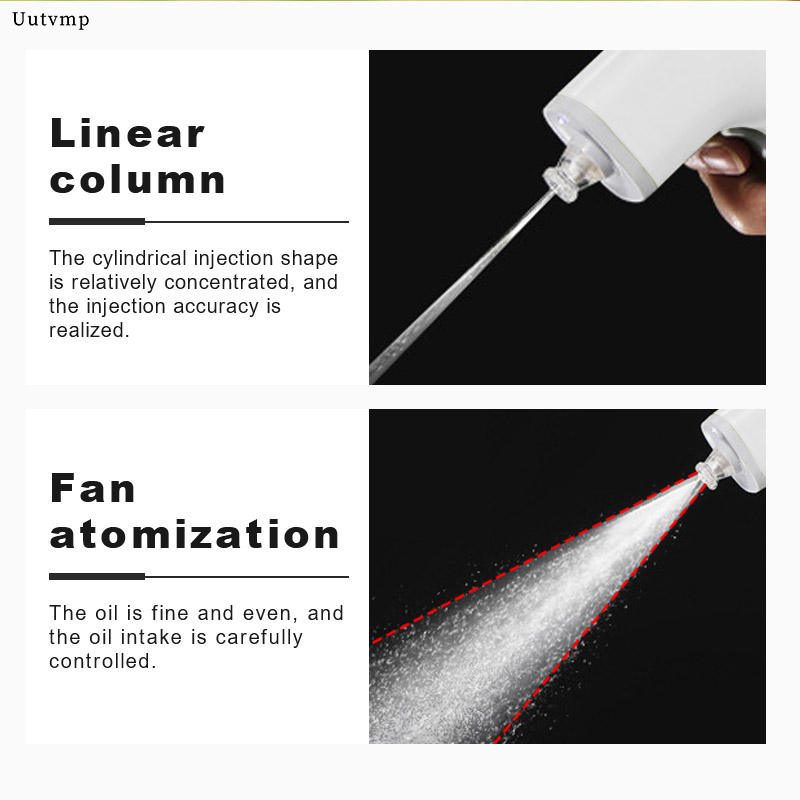 Uutvmp

Linear column

The cylindrical injection shape is relatively concentrated, and the injection accuracy is realized.

Fan atomization

The oil is fine and even, and the oil intake is carefully controlled.