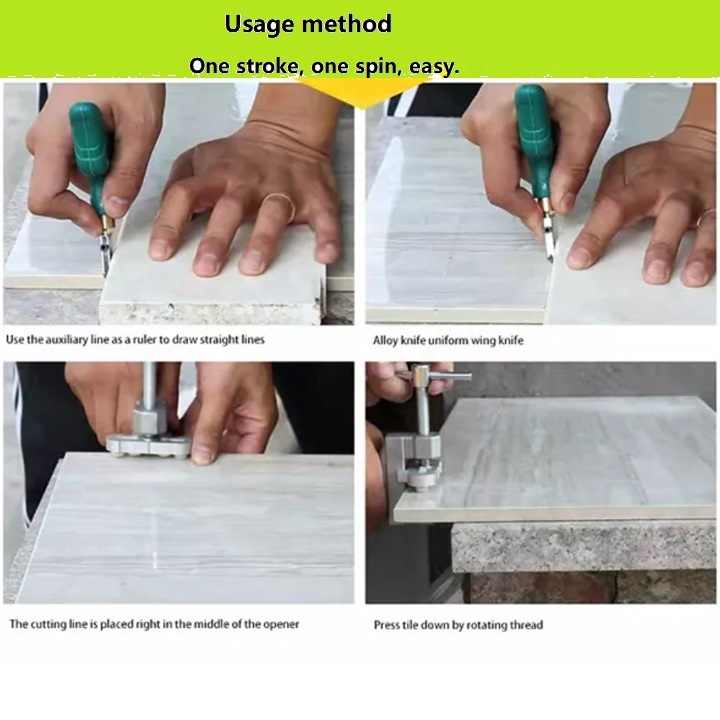 Usage method

One stroke, one spin, easy.

Use the auxiliary line as a ruler to draw straight lines

Alloy knife uniform wing knife

The cutting line is placed right in the middle of the opener

Press tile down by rotating thread