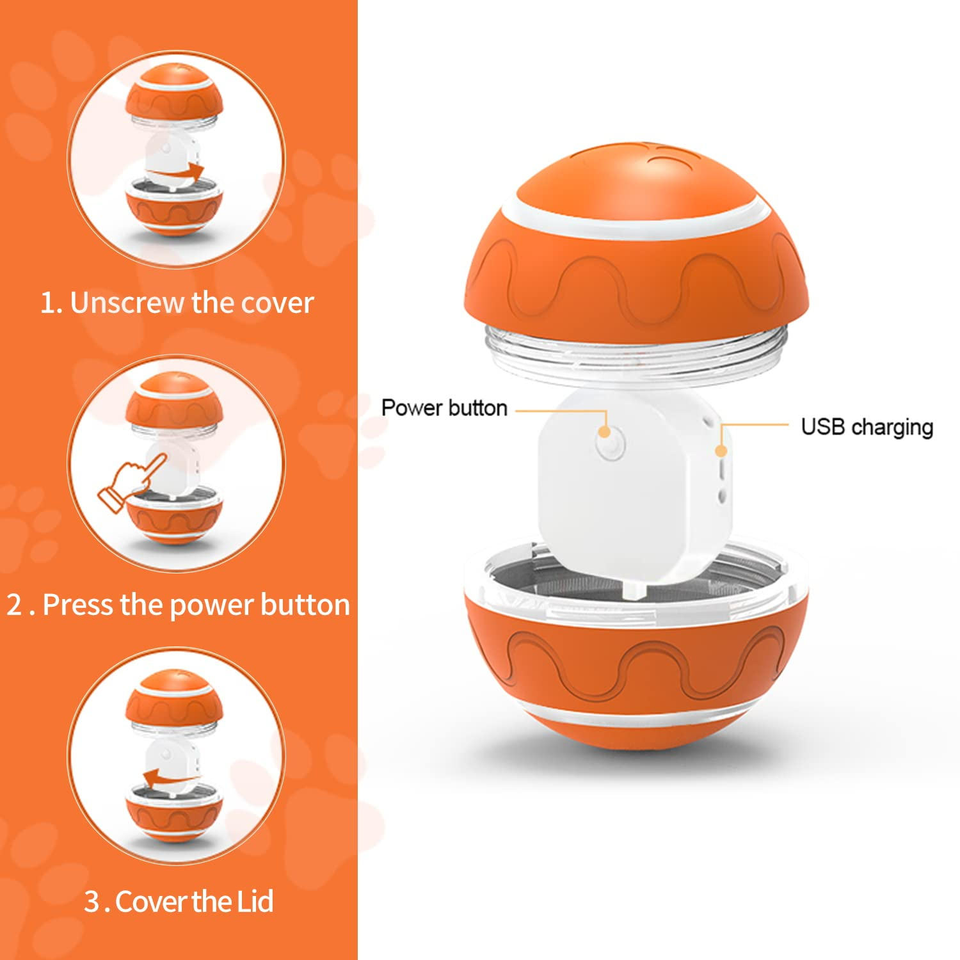 1. Unscrew the cover

2 . Press the power button

3 . Cover the Lid

Power button

USB charging