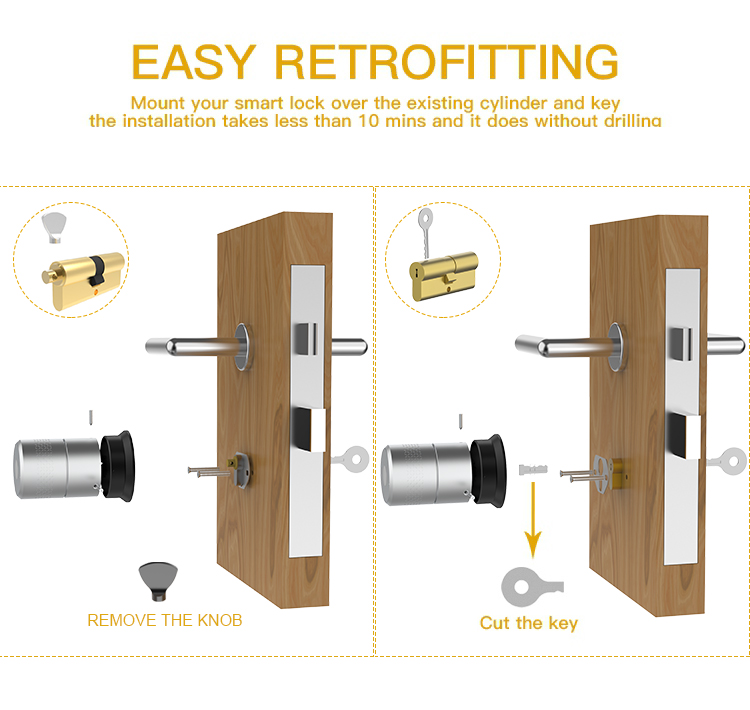 EASY RETROFITTING

Mount your smart lock over the existing cylinder and key
the installation takes less than 10 mins and it does without drilling

REMOVE THE KNOB

Cut the key