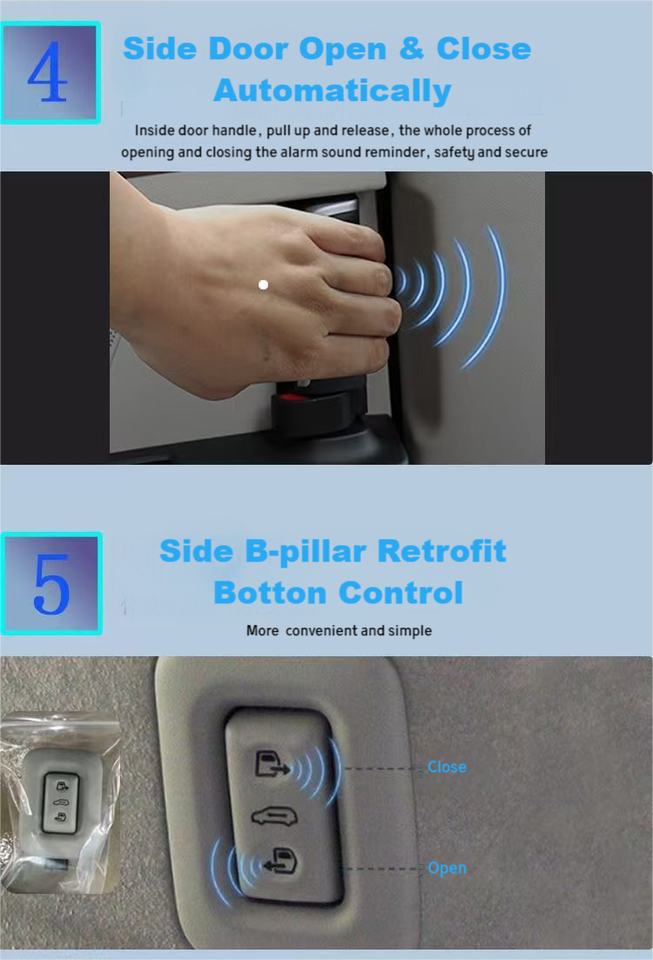 4

Side Door Open & Close Automatically

Inside door handle, pull up and release, the whole process of opening and closing the alarm sound reminder, safety and secure

5

Side B-pillar Retrofit Botton Control

More convenient and simple

Close

Open