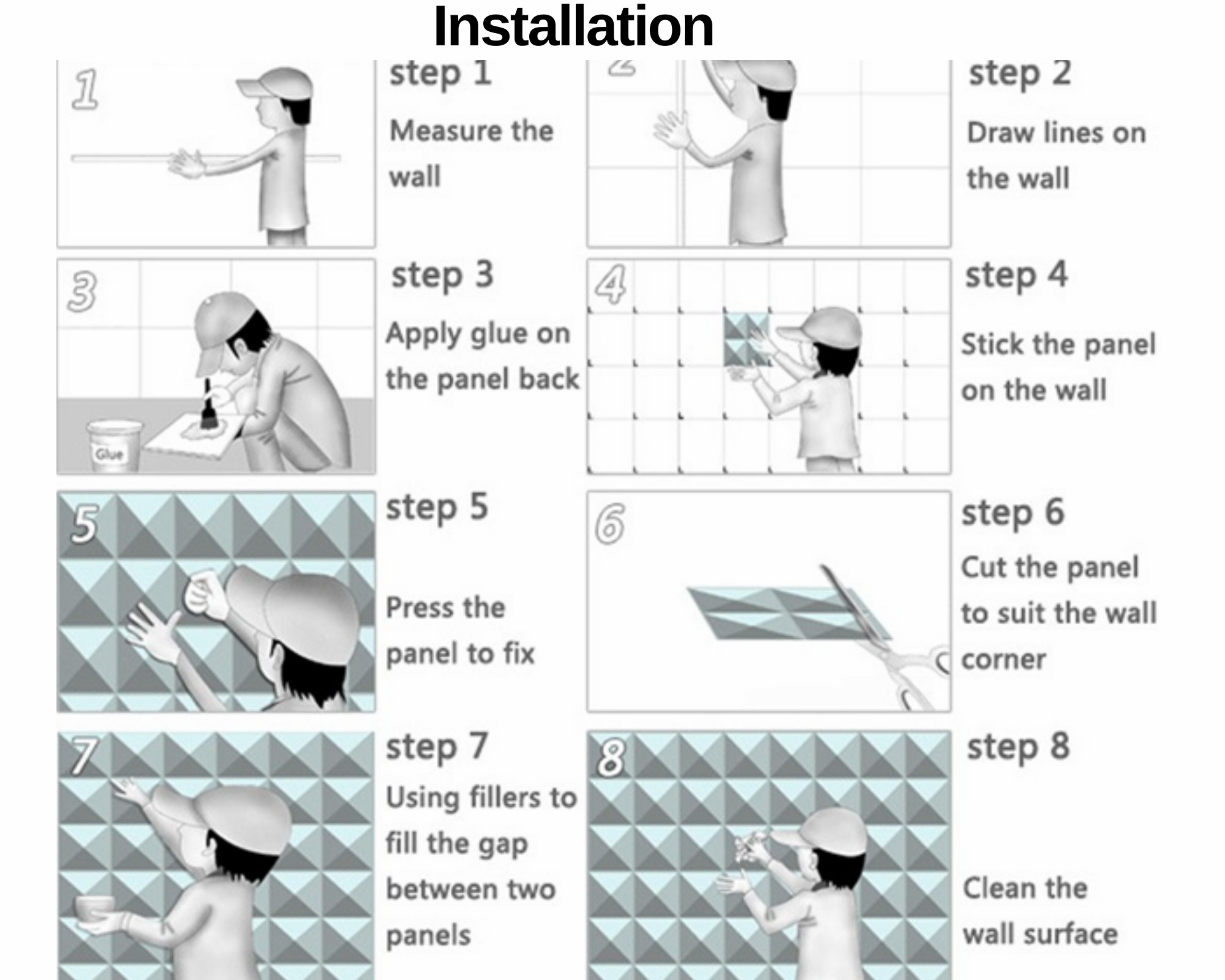 Installation

1

step 1

Measure the wall

2

step 2

Draw lines on the wall

3

Glue

step 3

Apply glue on the panel back

4

step 4

Stick the panel on the wall

5

step 5

Press the panel to fix

6

step 6

Cut the panel to suit the wall corner

7

step 7

Using fillers to fill the gap between two panels

8

step 8

Clean the wall surface