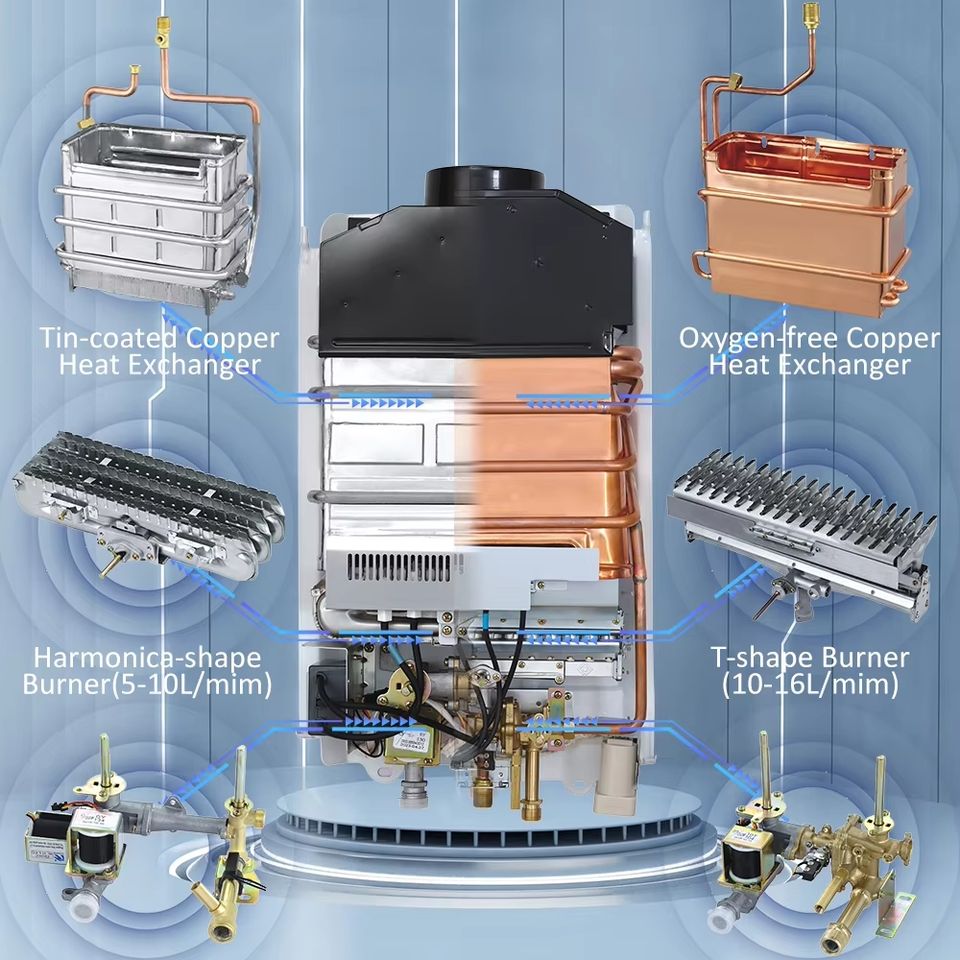 Tin-coated Copper Heat Exchanger

Oxygen-free Copper Heat Exchanger

Harmonica-shape Burner(5-10L/mim)

T-shape Burner (10-16L/mim)