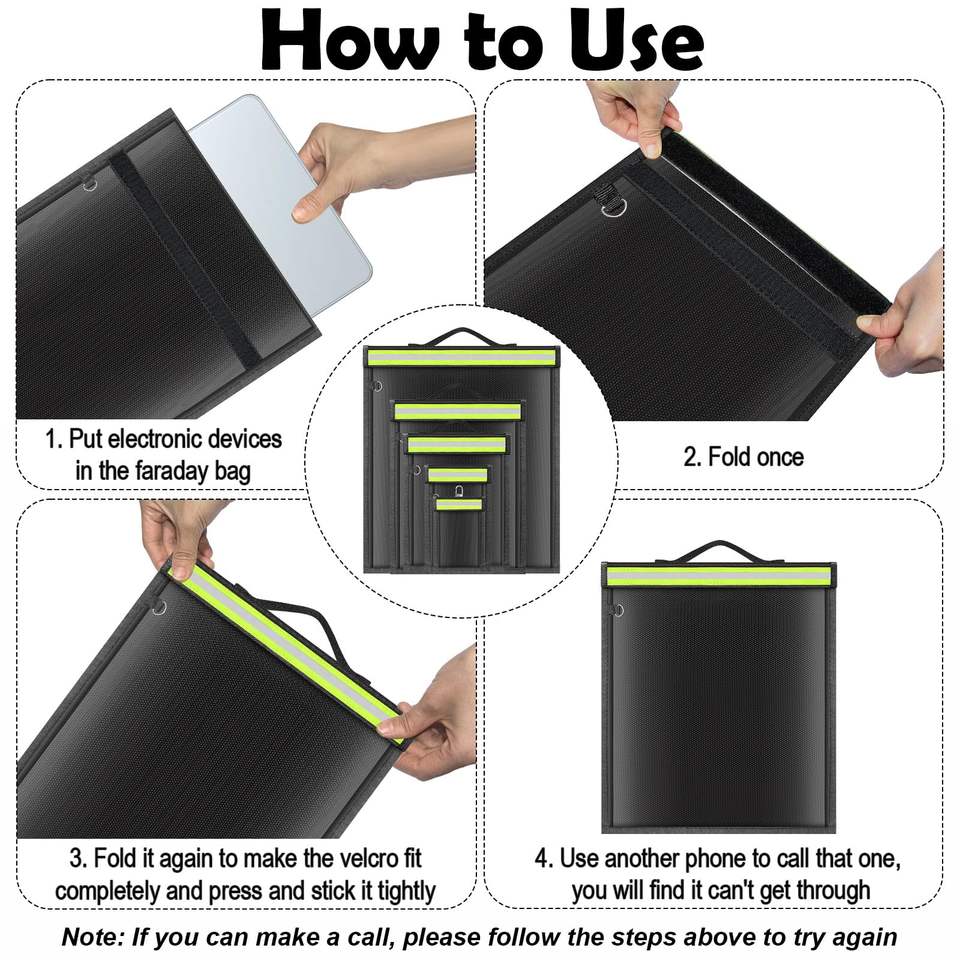 How to Use

1. Put electronic devices in the faraday bag

2. Fold once

3. Fold it again to make the velcro fit completely and press and stick it tightly

4. Use another phone to call that one, you will find it can't get through

Note: If you can make a call, please follow the steps above to try again