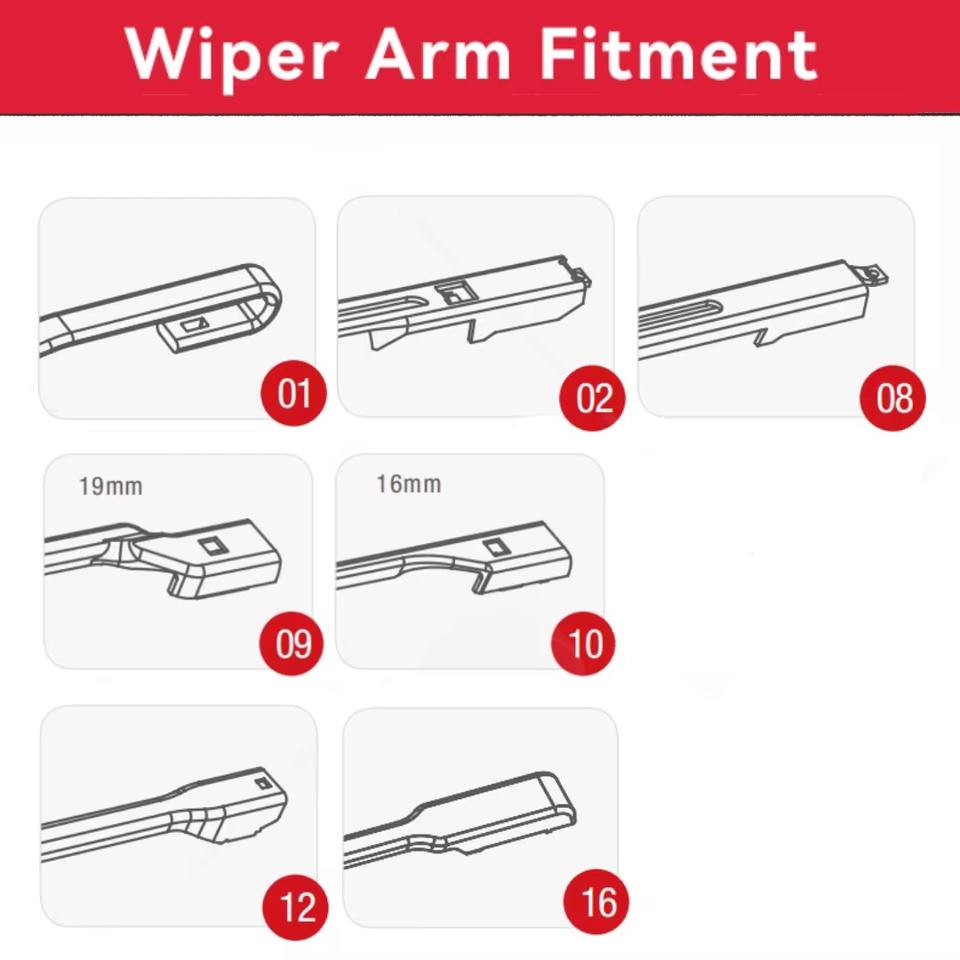 Wiper Arm Fitment

01

02

08

19mm

09

16mm

10

12

16