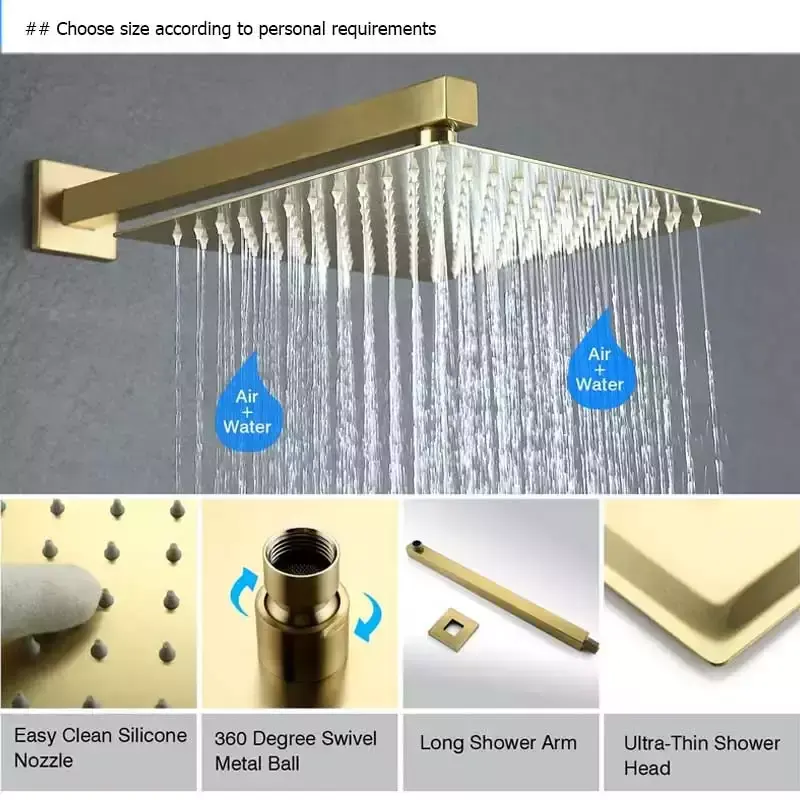 ## Choose size according to personal requirements

Air + Water

Air + Water

Easy Clean Silicone Nozzle

360 Degree Swivel Metal Ball

Long Shower Arm

Ultra-Thin Shower Head