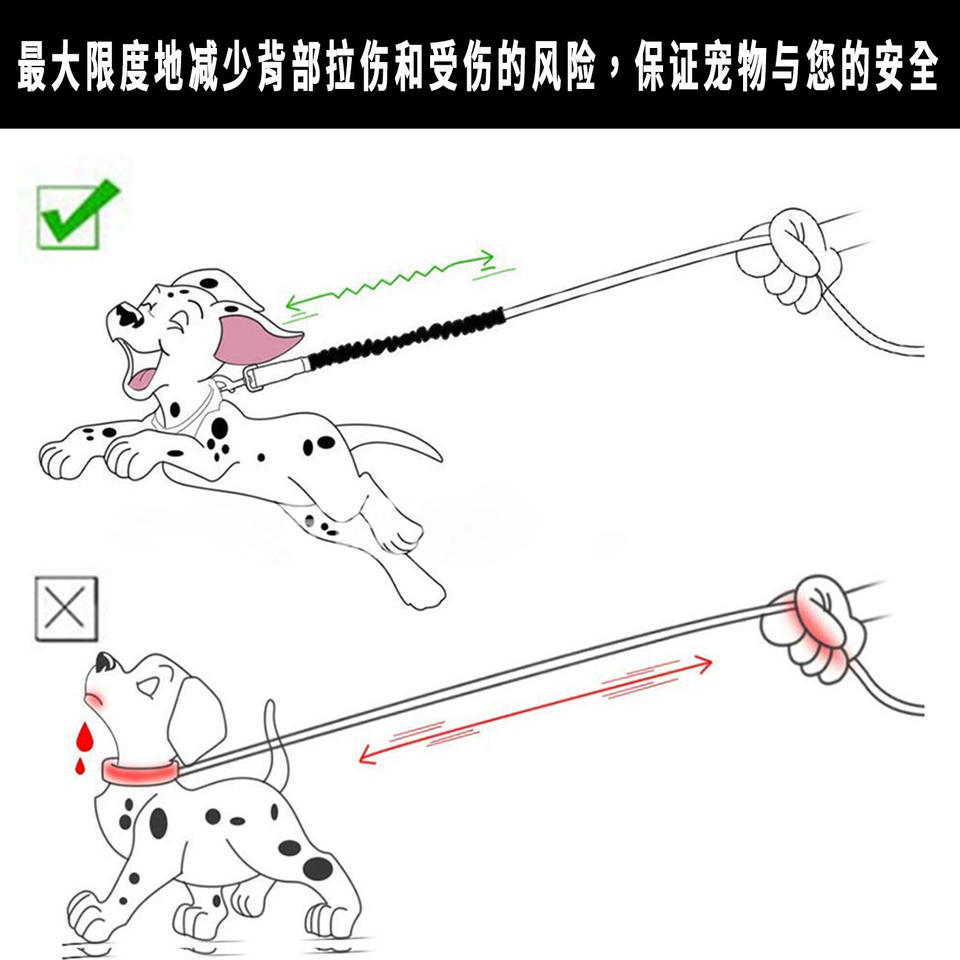 最大限度地减少背部拉伤和受伤的风险，保证宠物与您的安全