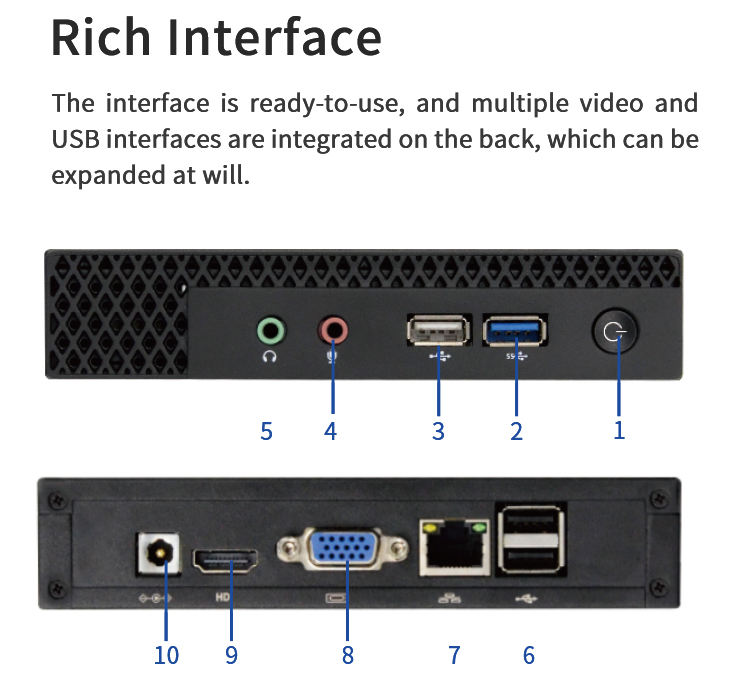 Rich Interface

The interface is ready-to-use, and multiple video and USB interfaces are integrated on the back, which can be expanded at will.

5 4 3 2 1

HD

10 9 8 7 6