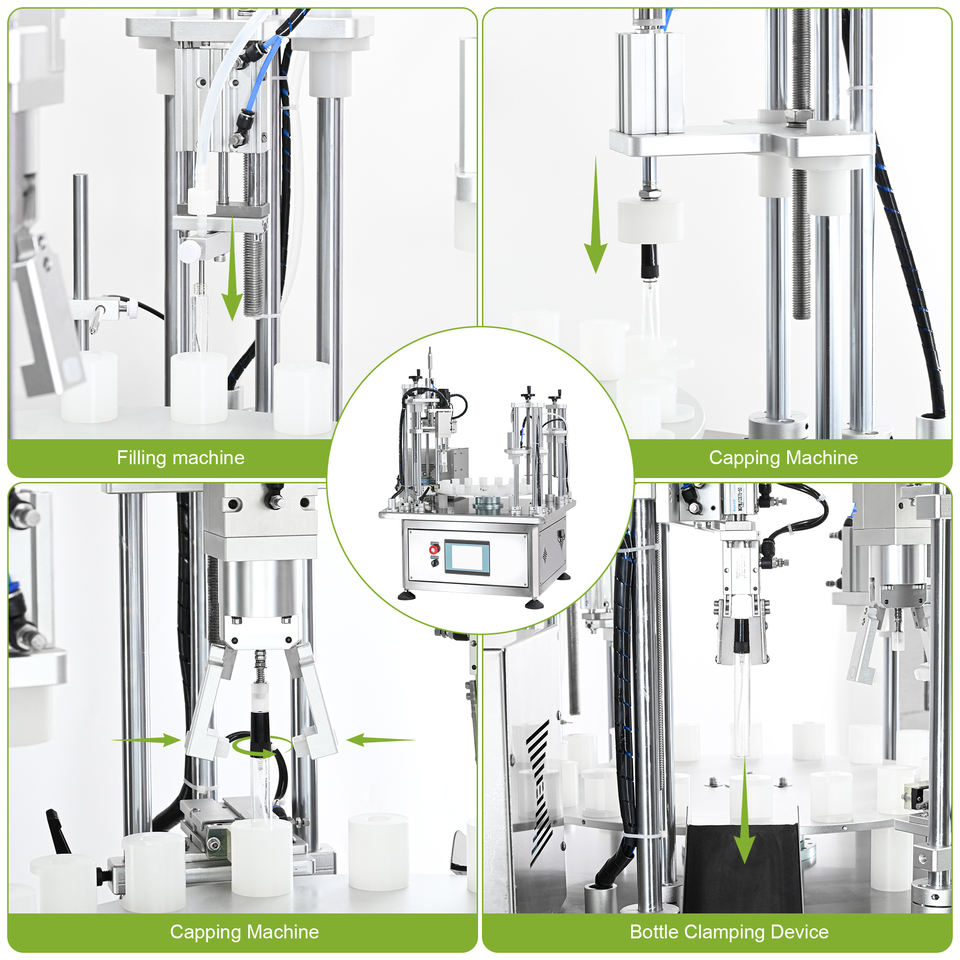 Filling machine

Capping Machine

Capping Machine

Bottle Clamping Device