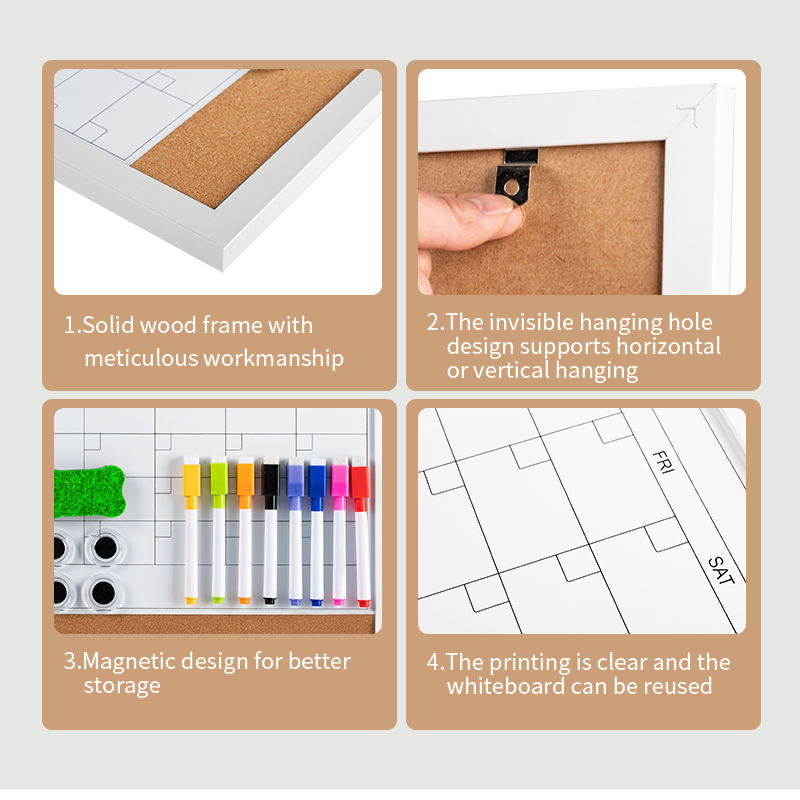 1.Solid wood frame with meticulous workmanship

2.The invisible hanging hole design supports horizontal or vertical hanging

3.Magnetic design for better storage

FRI

SAT

4.The printing is clear and the whiteboard can be reused