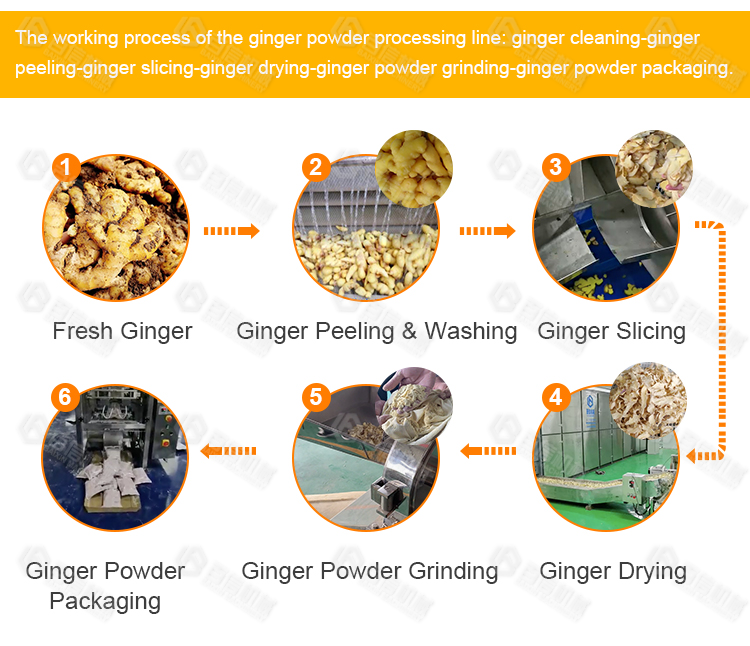 The working process of the ginger powder processing line: ginger cleaning-ginger peeling-ginger slicing-ginger drying-ginger powder grinding-ginger powder packaging.

1
Fresh Ginger

2
Ginger Peeling & Washing

3
Ginger Slicing

4
Ginger Drying

5
Ginger Powder Grinding

6
Ginger Powder Packaging