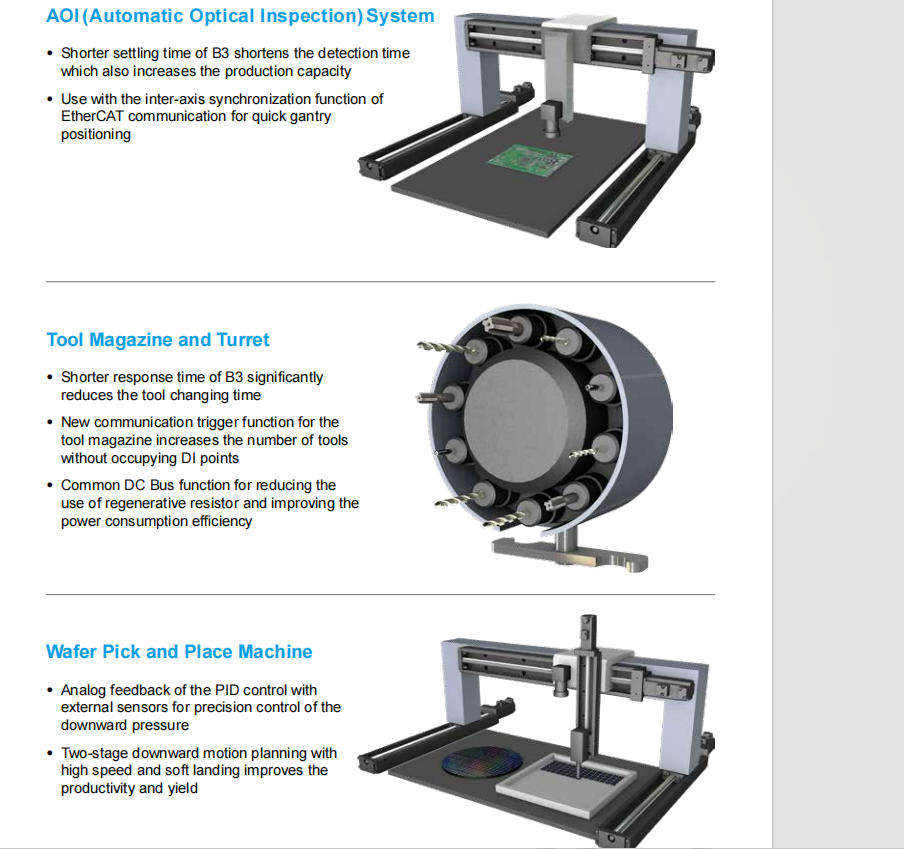 AOI (Automatic Optical Inspection) System

• Shorter settling time of B3 shortens the detection time which also increases the production capacity

• Use with the inter-axis synchronization function of EtherCAT communication for quick gantry positioning

Tool Magazine and Turret

• Shorter response time of B3 significantly reduces the tool changing time

• New communication trigger function for the tool magazine increases the number of tools without occupying DI points

• Common DC Bus function for reducing the use of regenerative resistor and improving the power consumption efficiency

Wafer Pick and Place Machine

• Analog feedback of the PID control with external sensors for precision control of the downward pressure

• Two-stage downward motion planning with high speed and soft landing improves the productivity and yield