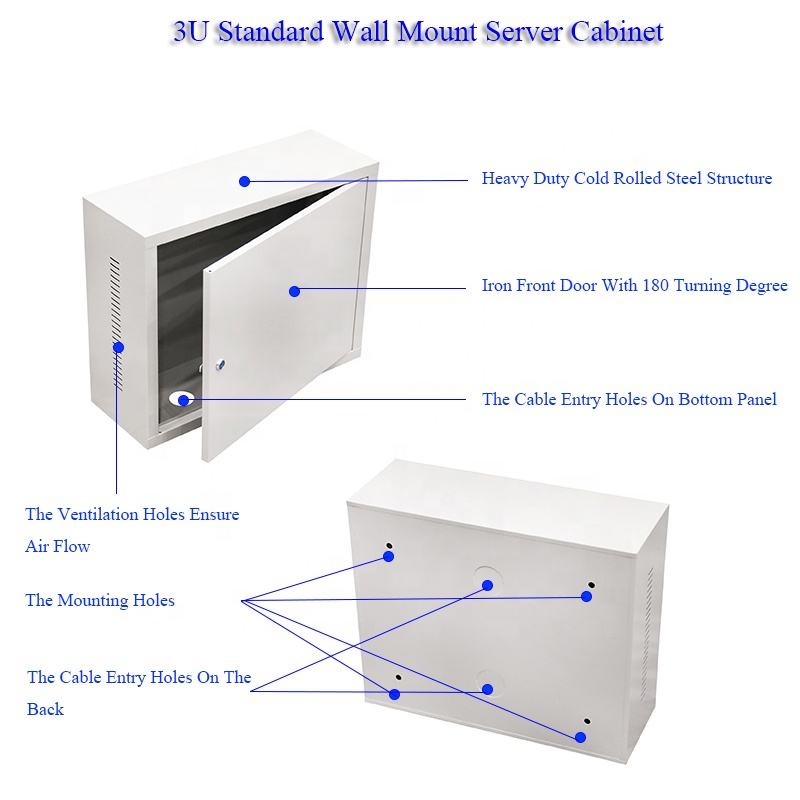 3U Standard Wall Mount Server Cabinet

Heavy Duty Cold Rolled Steel Structure

Iron Front Door With 180 Turning Degree

The Cable Entry Holes On Bottom Panel

The Ventilation Holes Ensure Air Flow

The Mounting Holes

The Cable Entry Holes On The Back