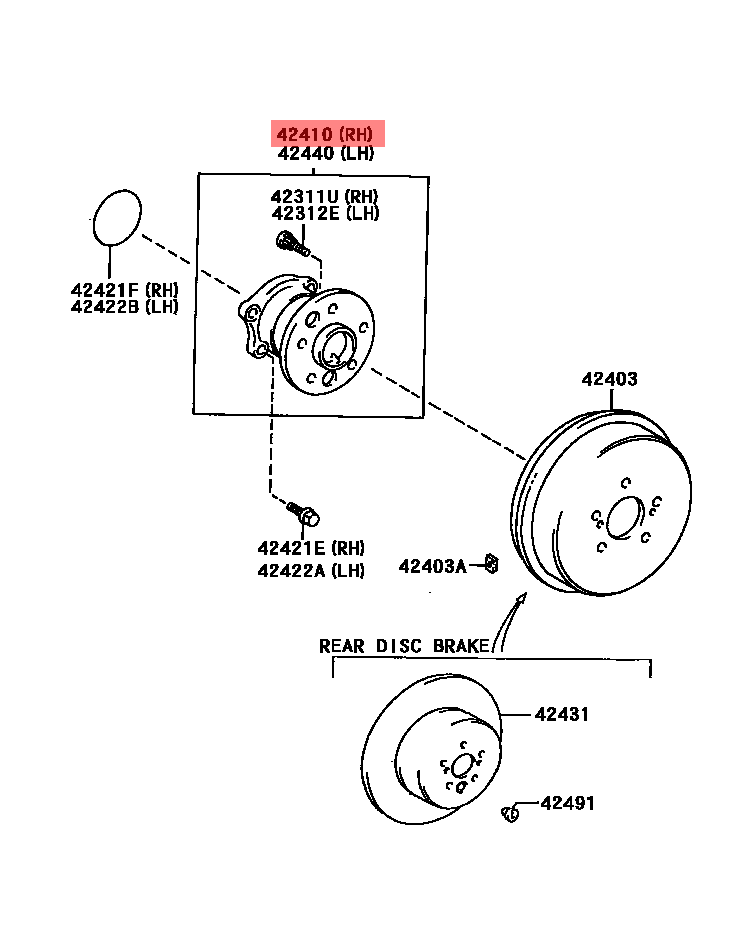 42410 (RH)
42440 (LH)

42311U (RH)
42312E (LH)

42421F (RH)
42422B (LH)

42403

42421E (RH)
42422A (LH)

42403A

REAR DISC BRAKE

42431

42491