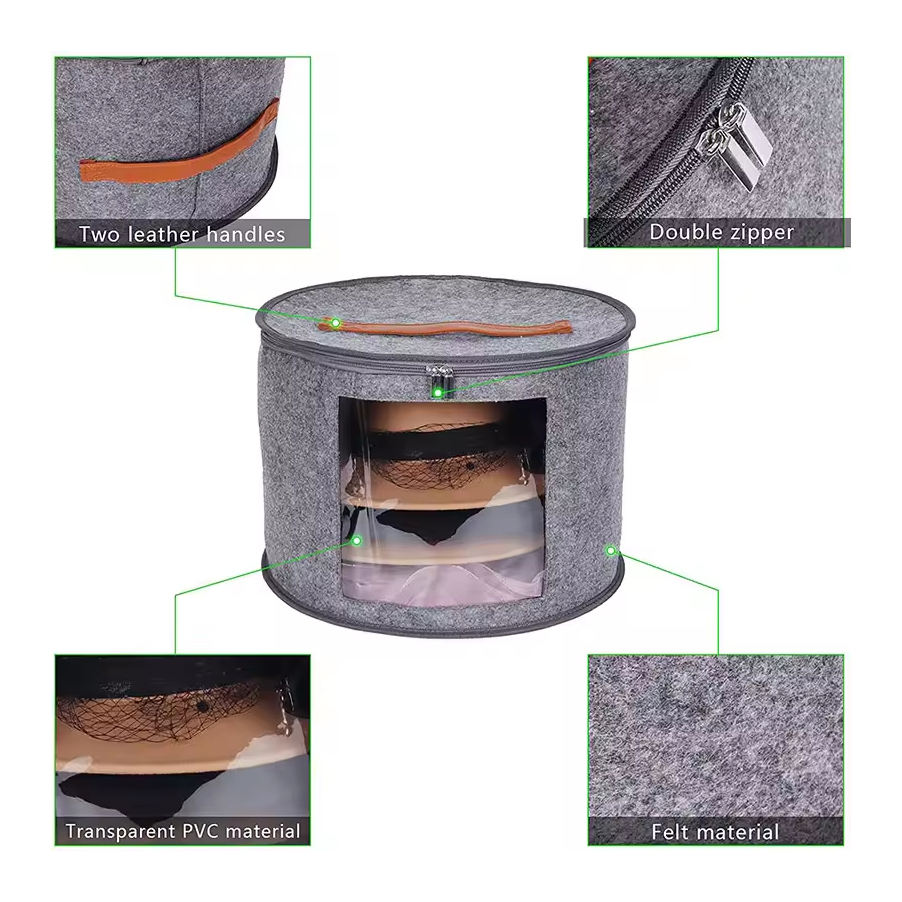 Two leather handles

Double zipper

Transparent PVC material

Felt material