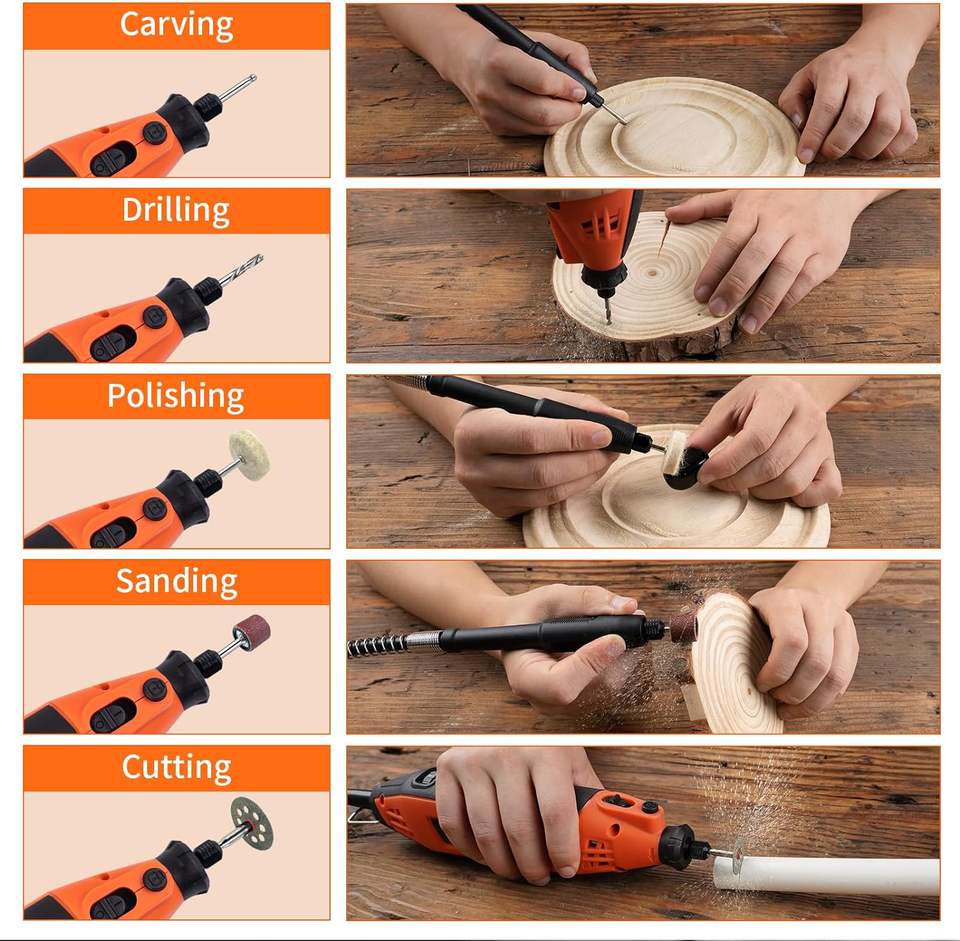 Carving

Drilling

Polishing

Sanding

Cutting