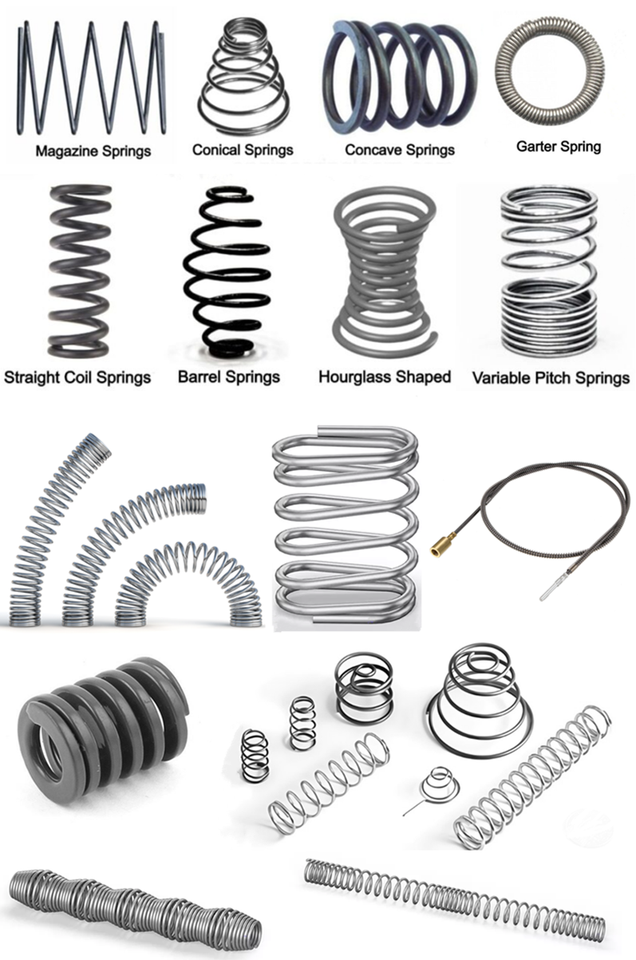 Magazine Springs
Conical Springs
Concave Springs
Garter Spring
Straight Coil Springs
Barrel Springs
Hourglass Shaped
Variable Pitch Springs