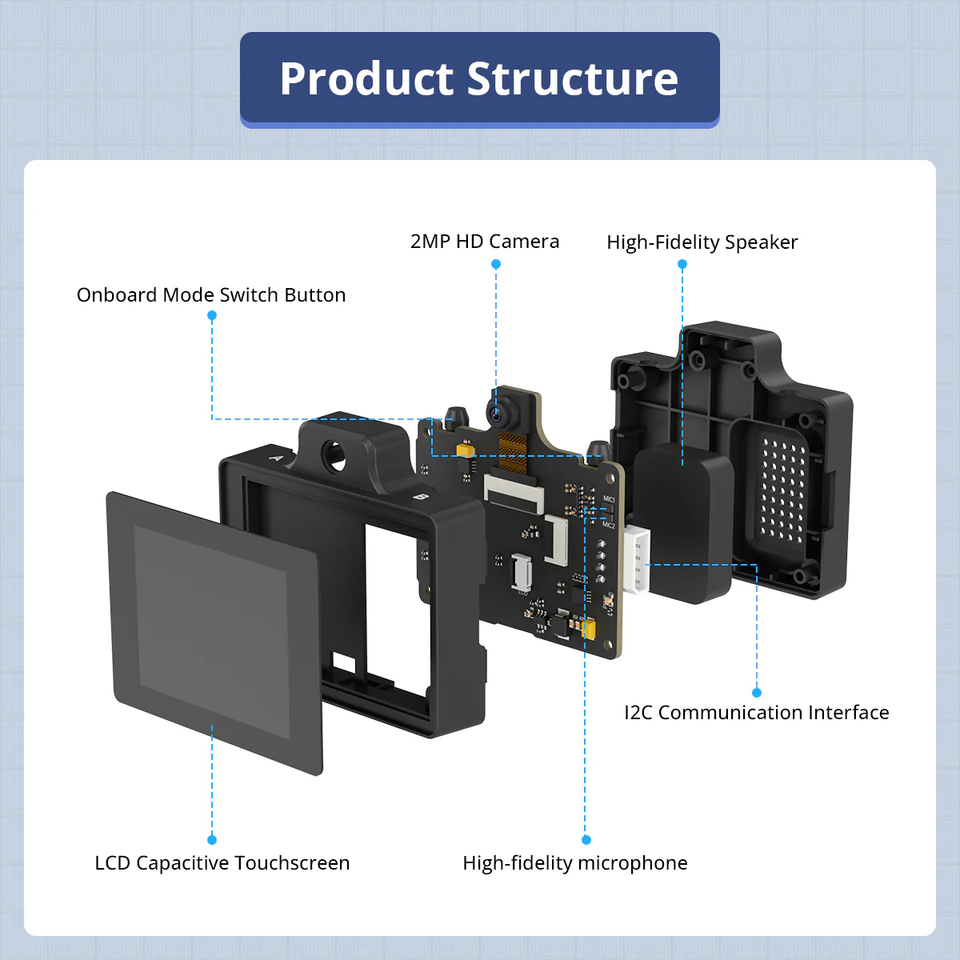 Product Structure

2MP HD Camera

High-Fidelity Speaker

Onboard Mode Switch Button

A

B

MIC1

MIC2

I2C Communication Interface

LCD Capacitive Touchscreen

High-fidelity microphone