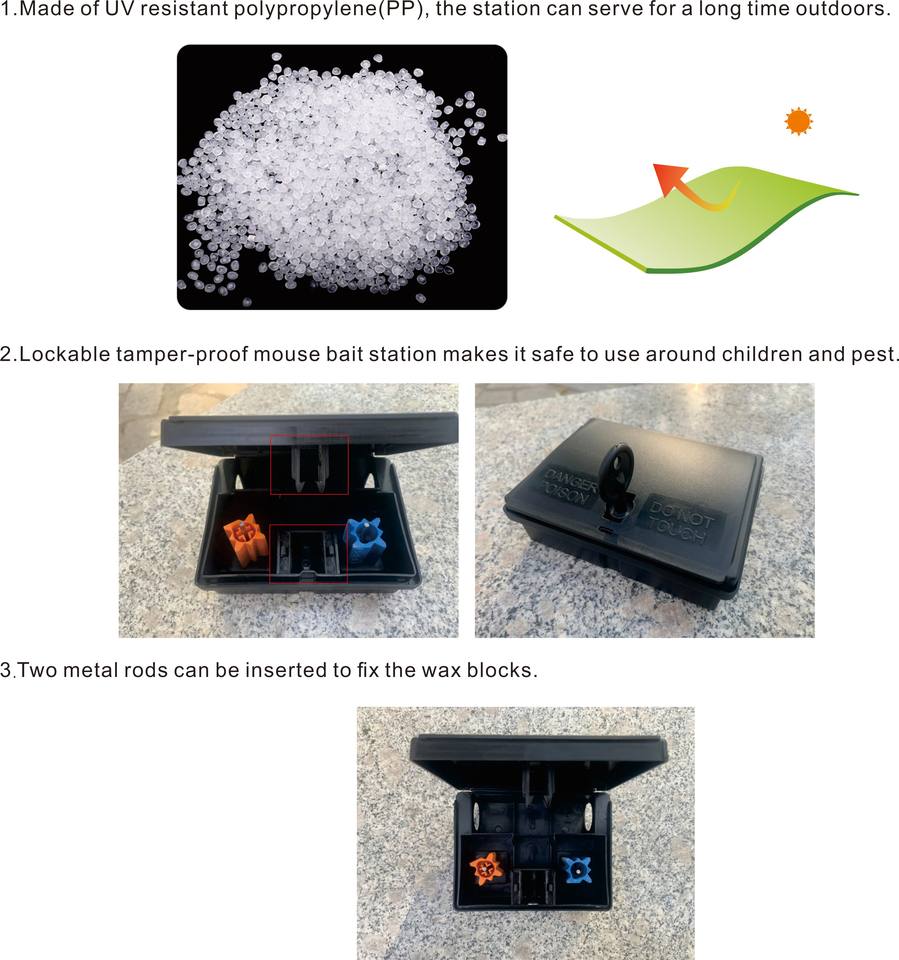 1.Made of UV resistant polypropylene(PP), the station can serve for a long time outdoors.

2.Lockable tamper-proof mouse bait station makes it safe to use around children and pest.

DANGER POISON

DO NOT TOUCH

3.Two metal rods can be inserted to fix the wax blocks.