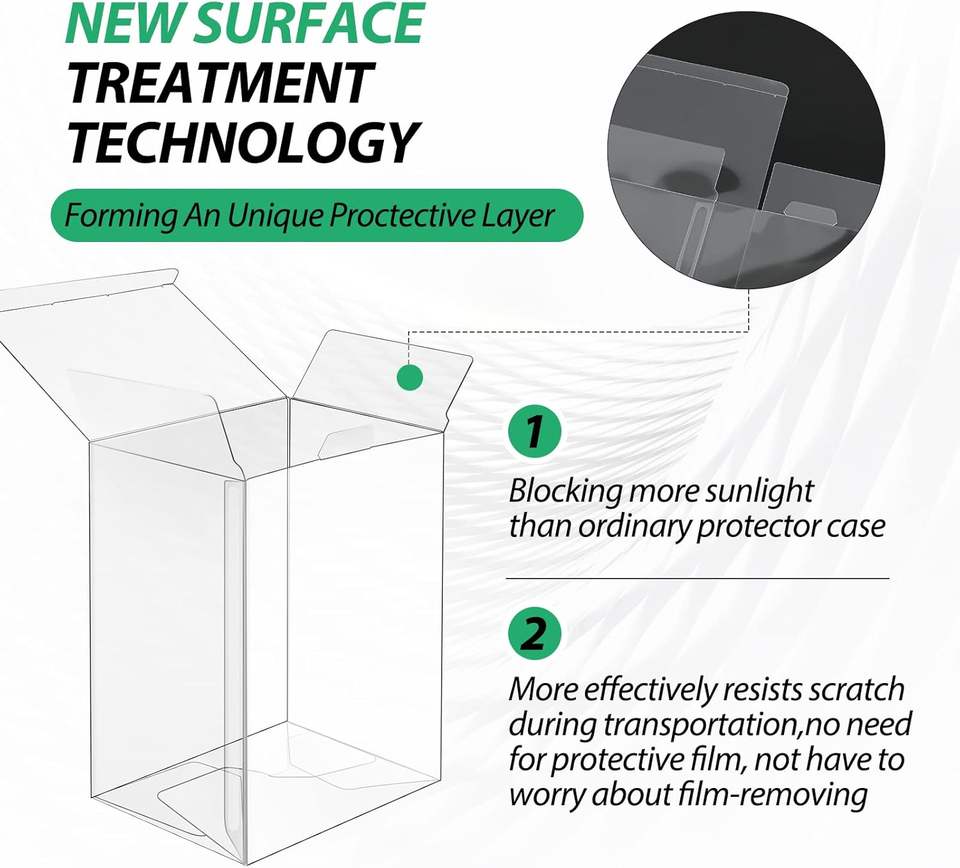 NEW SURFACE
TREATMENT
TECHNOLOGY

Forming An Unique Proctective Layer

1

Blocking more sunlight than ordinary protector case

2

More effectively resists scratch during transportation,no need for protective film, not have to worry about film-removing