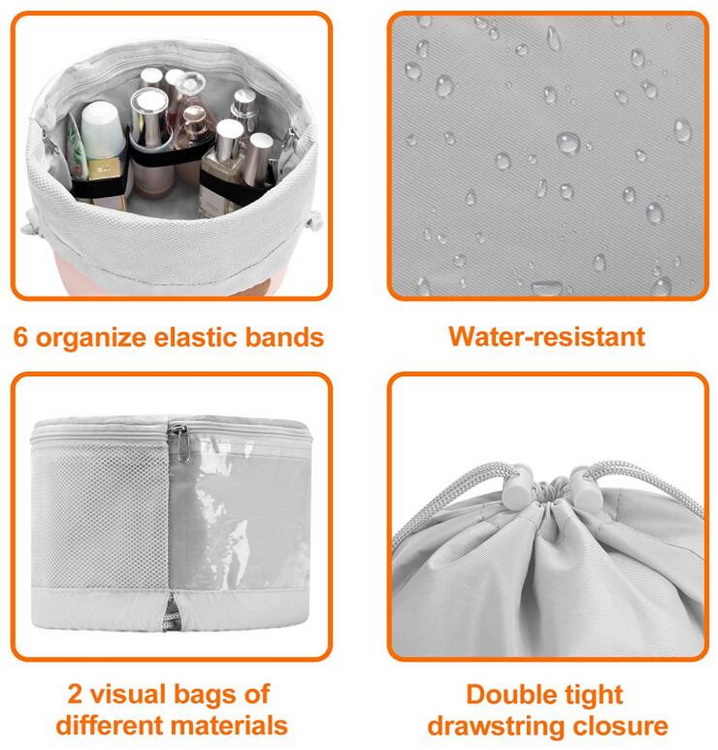 6 organize elastic bands

Water-resistant

2 visual bags of different materials

Double tight drawstring closure