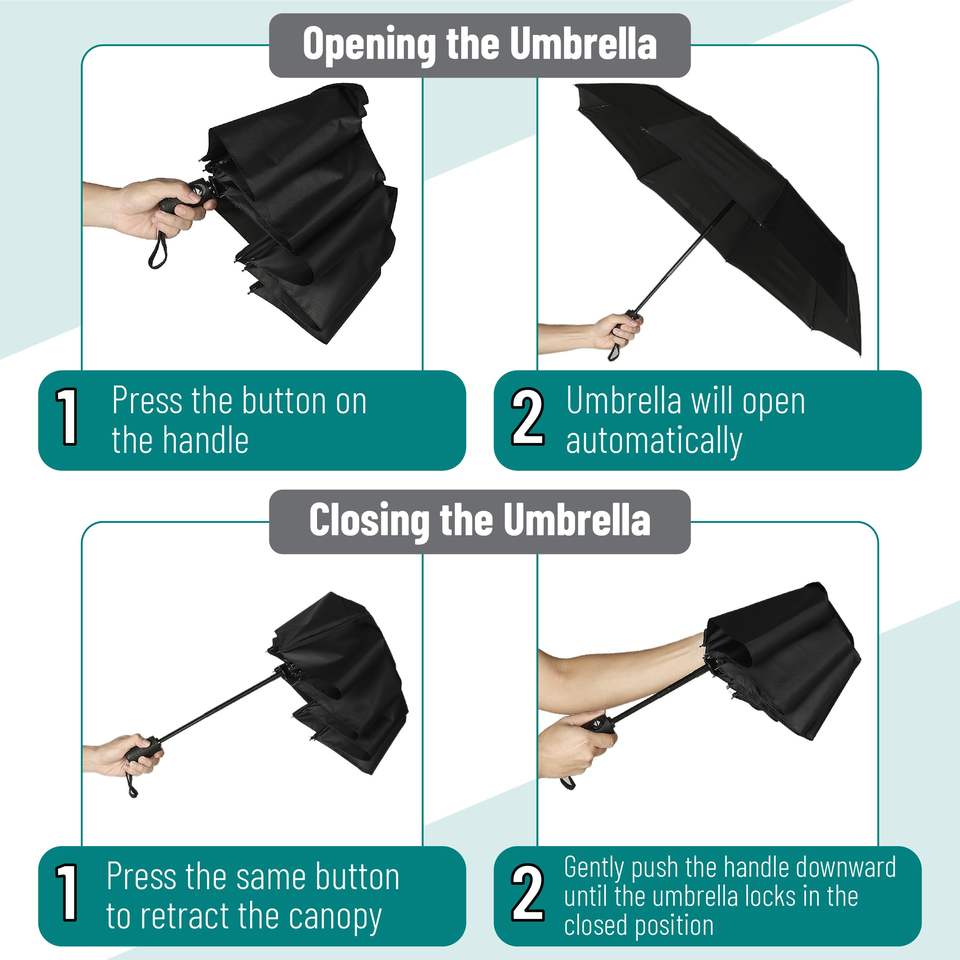 Opening the Umbrella

1 Press the button on the handle

2 Umbrella will open automatically

Closing the Umbrella

1 Press the same button to retract the canopy

2 Gently push the handle downward until the umbrella locks in the closed position