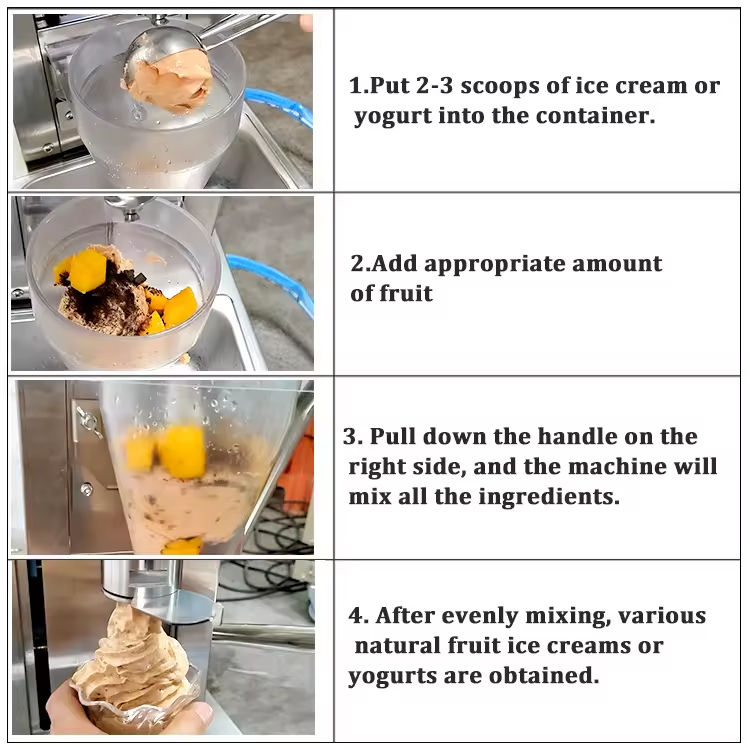 1.Put 2-3 scoops of ice cream or yogurt into the container.

2.Add appropriate amount of fruit

3. Pull down the handle on the right side, and the machine will mix all the ingredients.

4. After evenly mixing, various natural fruit ice creams or yogurts are obtained.