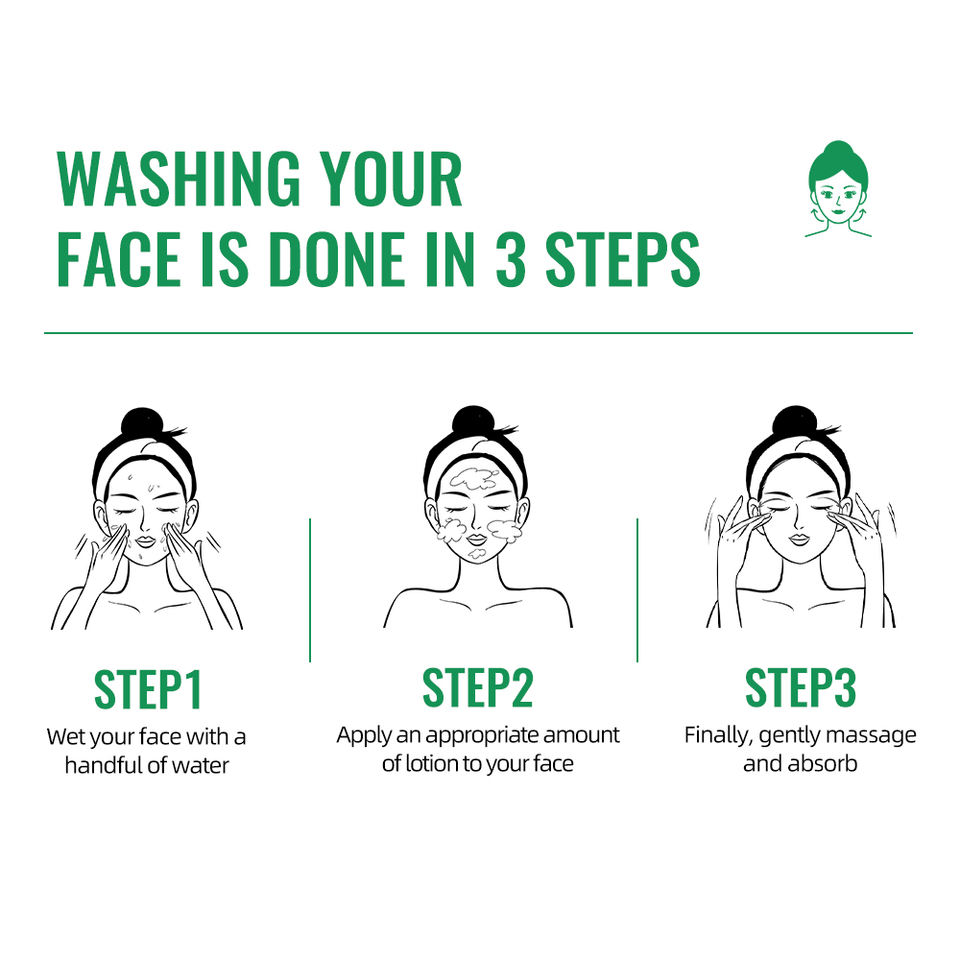 WASHING YOUR FACE IS DONE IN 3 STEPS

STEP1
Wet your face with a handful of water

STEP2
Apply an appropriate amount of lotion to your face

STEP3
Finally, gently massage and absorb