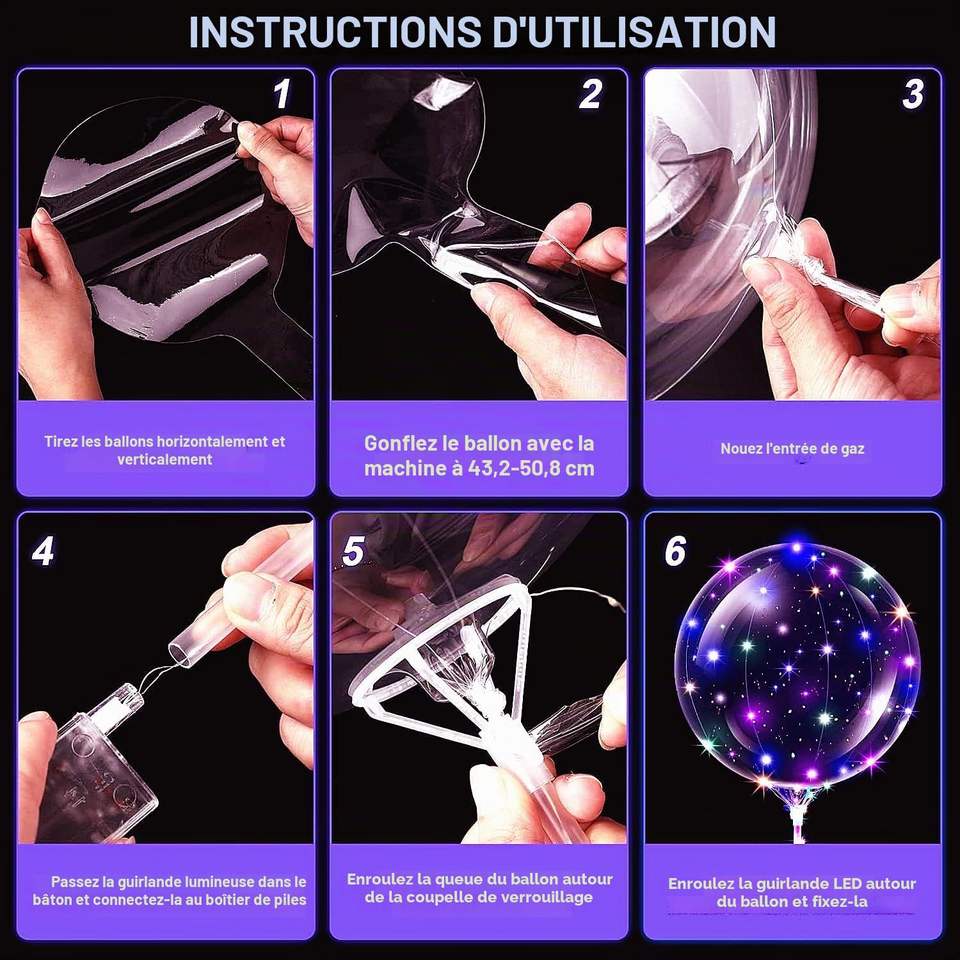 INSTRUCTIONS D'UTILISATION

1

Tirez les ballons horizontalement et verticalement

2

Gonflez le ballon avec la machine à 43,2-50,8 cm

3

Nouez l'entrée de gaz

4

Passez la guirlande lumineuse dans le bâton et connectez-la au boîtier de piles

5

Enroulez la queue du ballon autour de la coupelle de verrouillage

6

Enroulez la guirlande LED autour du ballon et fixez-la