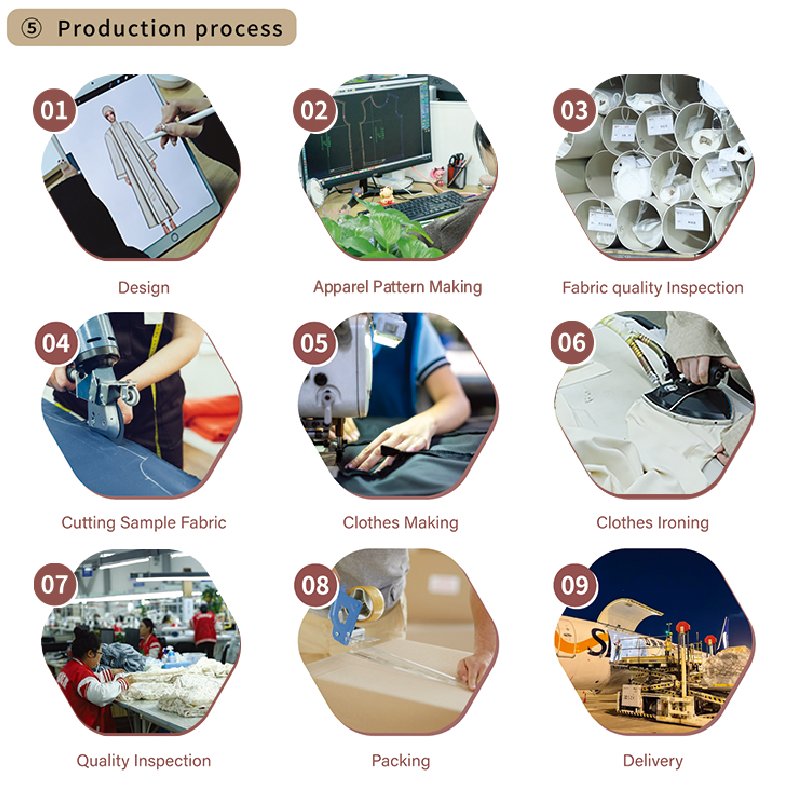 ⑤ Production process

01

Design

02

Apparel Pattern Making

03

Fabric quality Inspection

04

Cutting Sample Fabric

05

Clothes Making

06

Clothes Ironing

07

Quality Inspection

08

Packing

09

Delivery