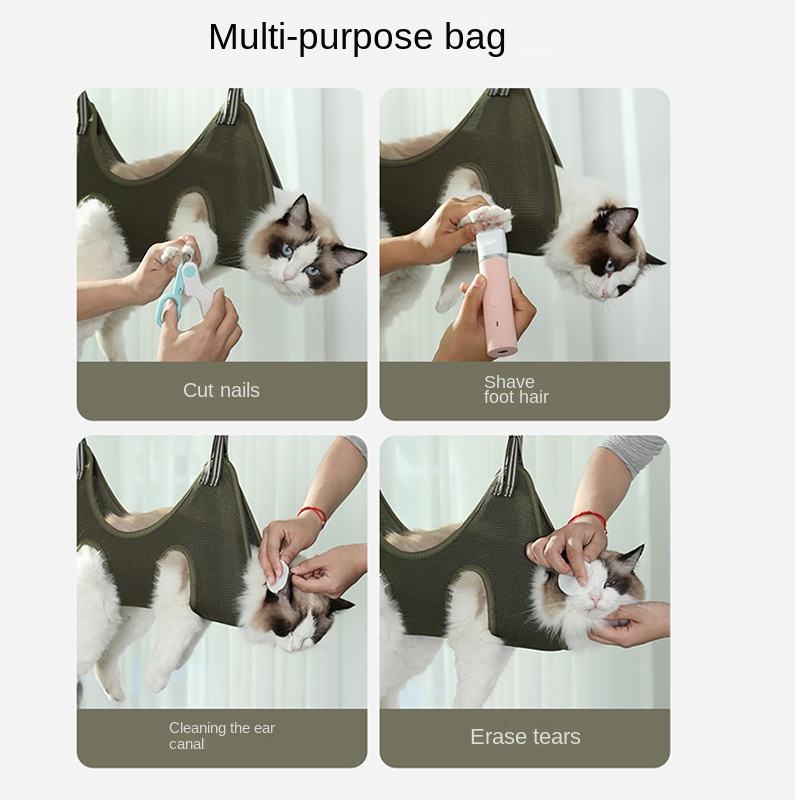 Multi-purpose bag

Cut nails

Shave foot hair

Cleaning the ear canal

Erase tears