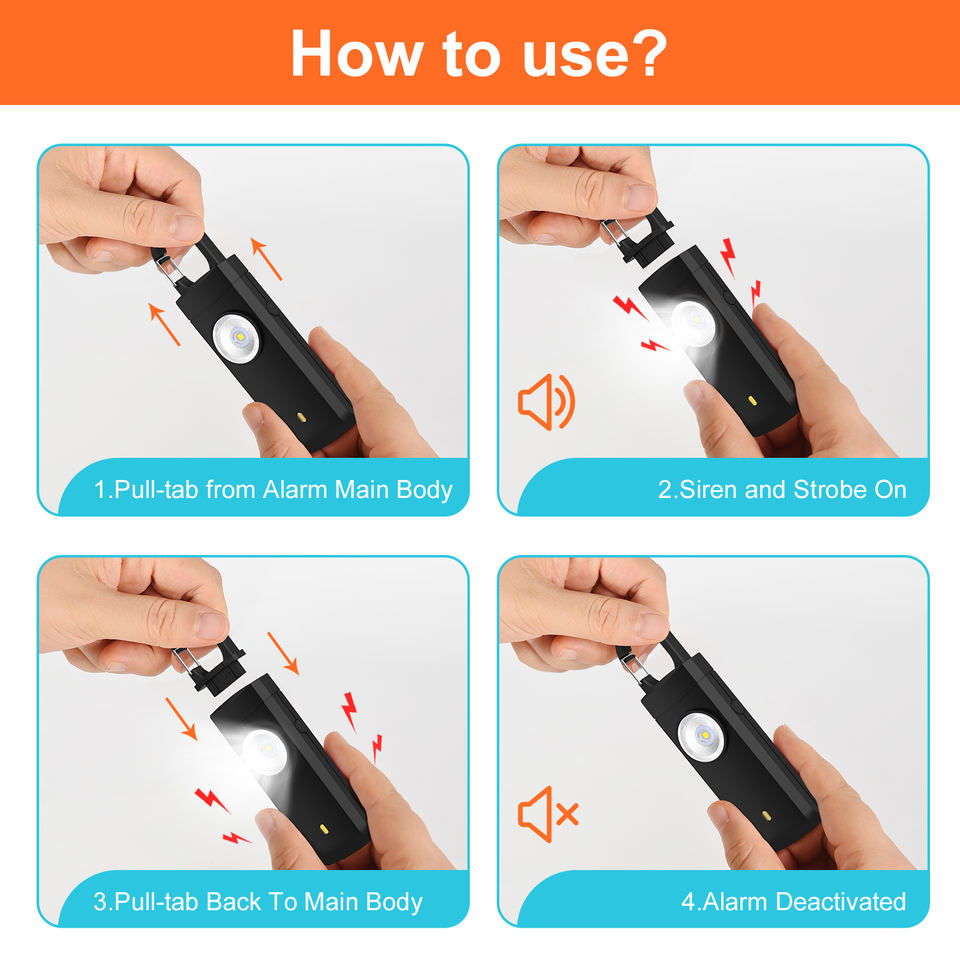 How to use?

1.Pull-tab from Alarm Main Body

2.Siren and Strobe On

3.Pull-tab Back To Main Body

4.Alarm Deactivated