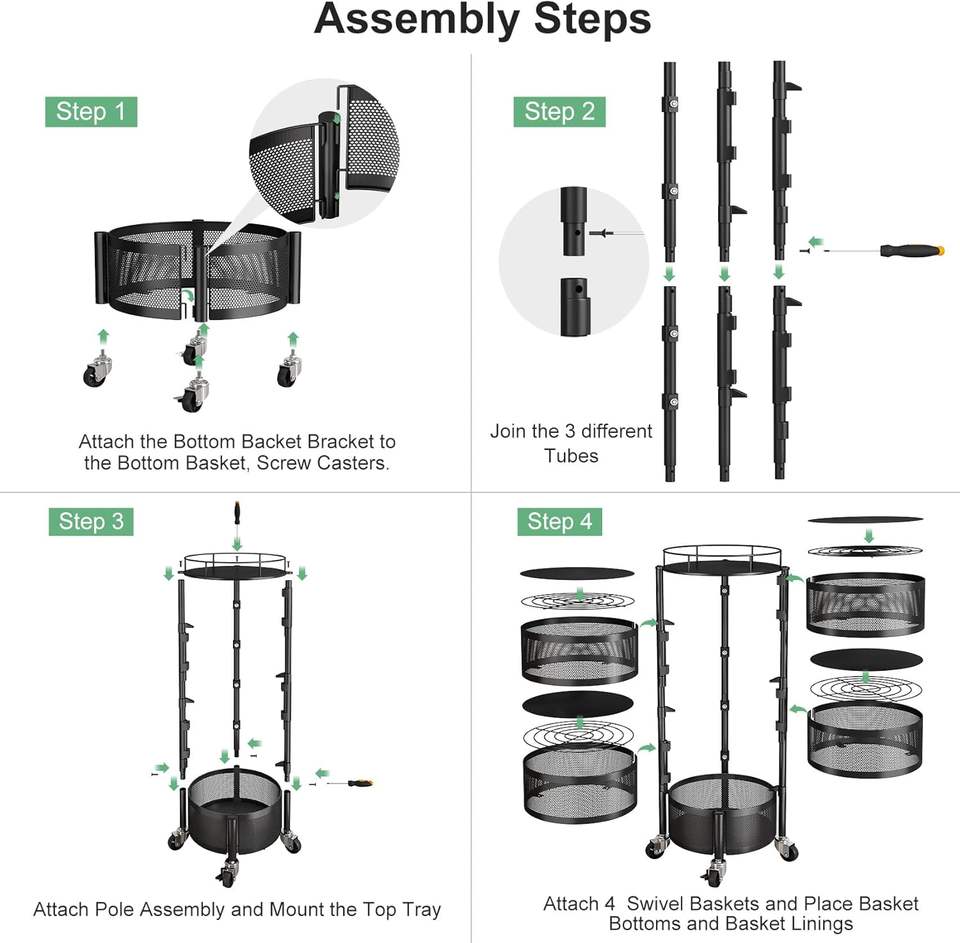 Assembly Steps

Step 1

Attach the Bottom Backet Bracket to the Bottom Basket, Screw Casters.

Step 2

Join the 3 different Tubes

Step 3

Attach Pole Assembly and Mount the Top Tray

Step 4

Attach 4 Swivel Baskets and Place Basket Bottoms and Basket Linings