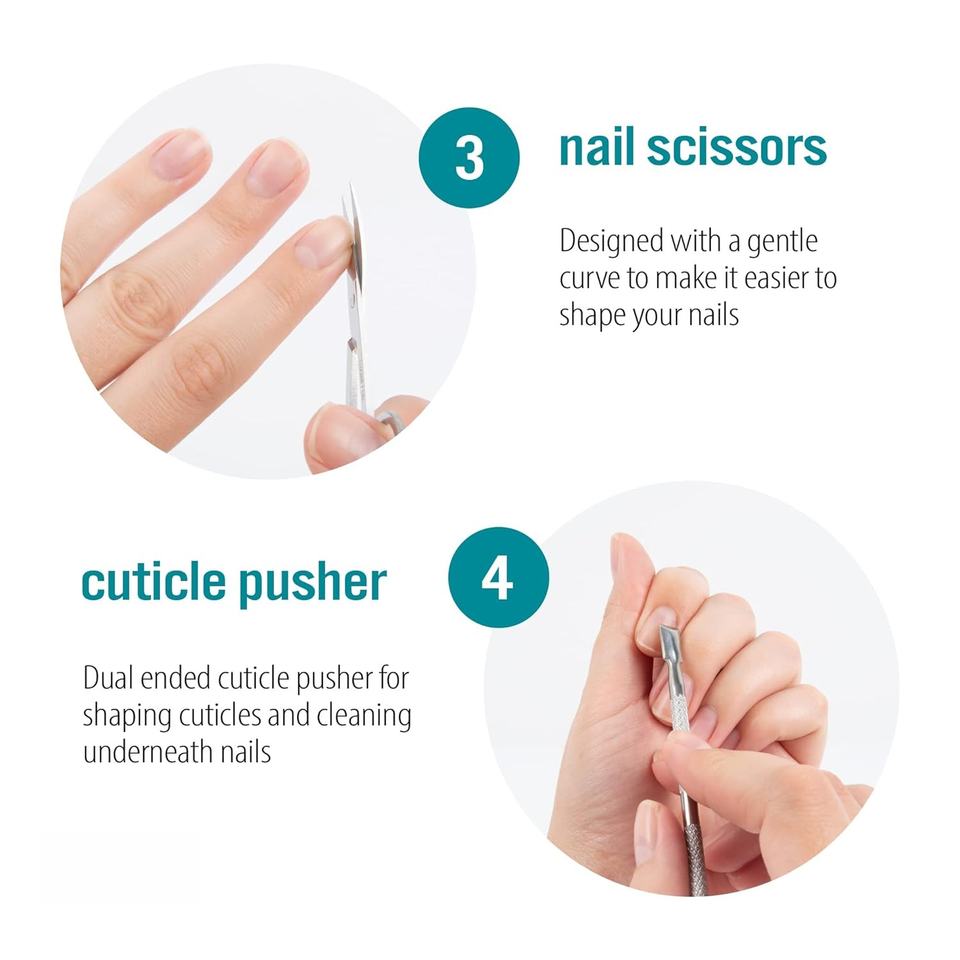 3

nail scissors

Designed with a gentle curve to make it easier to shape your nails

cuticle pusher

4

Dual ended cuticle pusher for shaping cuticles and cleaning underneath nails