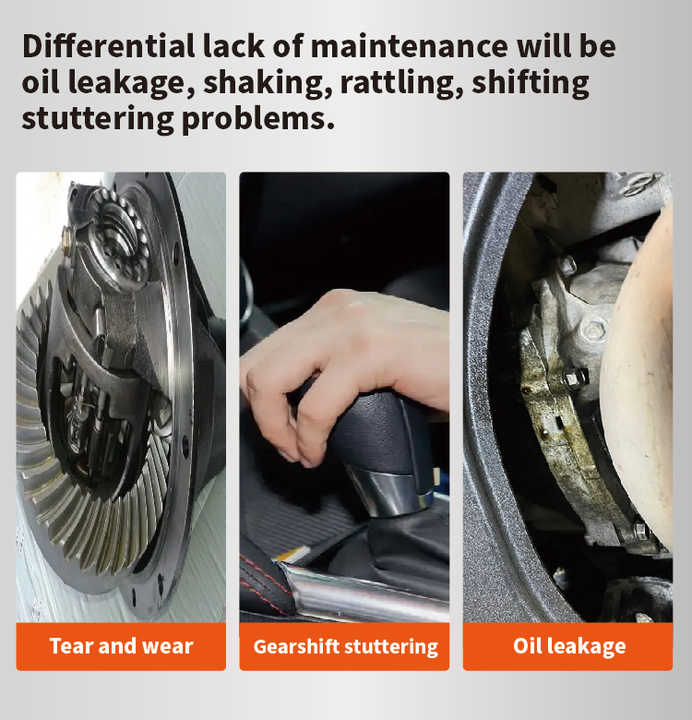 Differential lack of maintenance will be oil leakage, shaking, rattling, shifting stuttering problems.

Tear and wear

Gearshift stuttering

Oil leakage