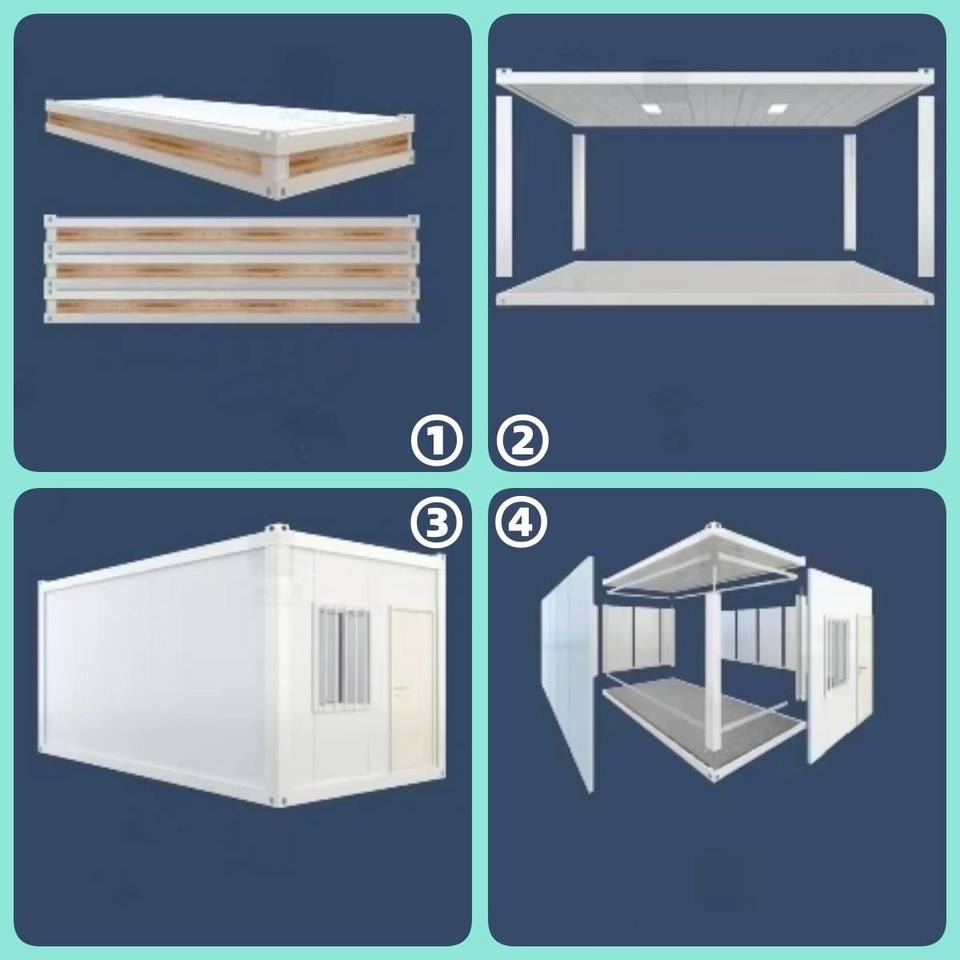 ①
②
③
④