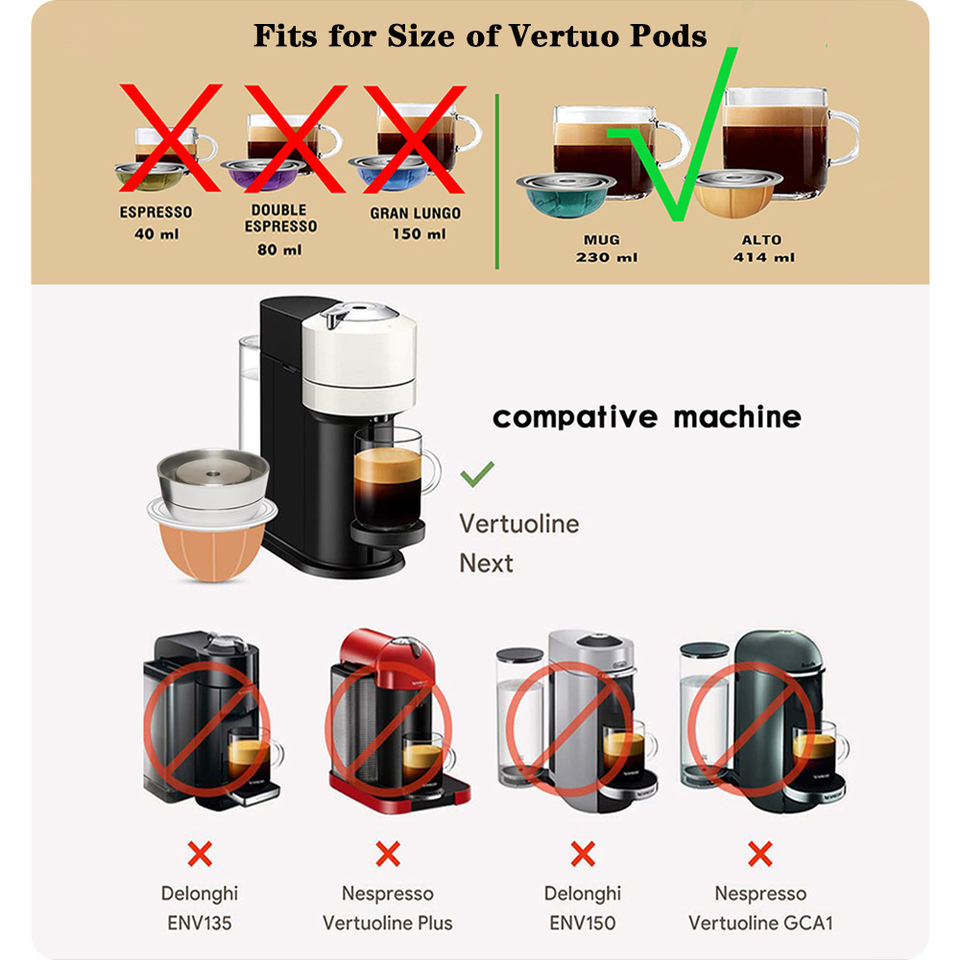 Fits for Size of Vertuo Pods

ESPRESSO
40 ml

DOUBLE ESPRESSO
80 ml

GRAN LUNGO
150 ml

MUG
230 ml

ALTO
414 ml

compative machine

Vertuoline Next

Delonghi ENV135

Nespresso Vertuoline Plus

Delonghi ENV150

Nespresso Vertuoline GCA1