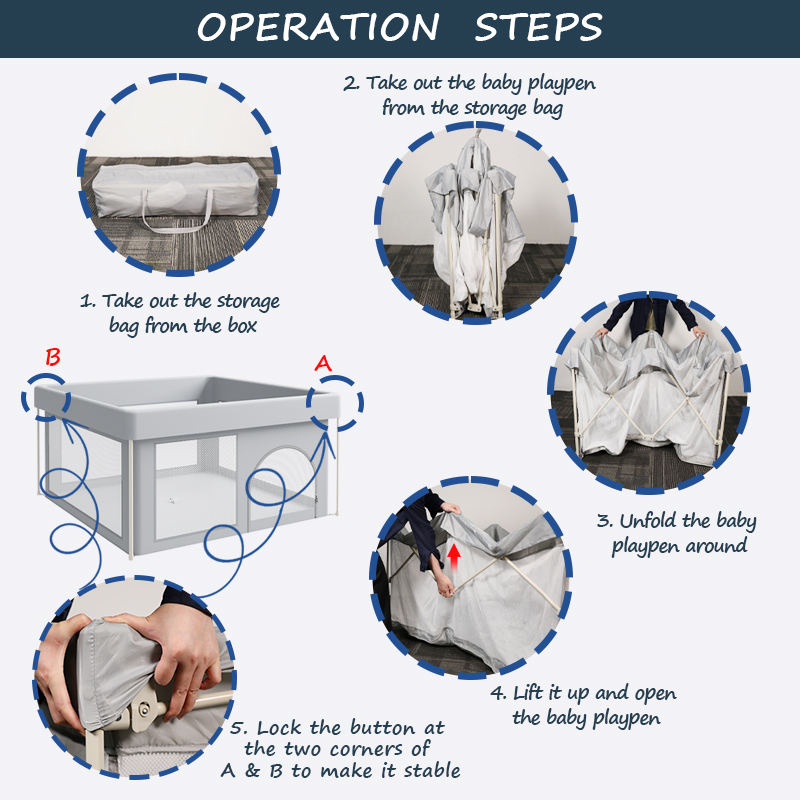 OPERATION STEPS

2. Take out the baby playpen from the storage bag

1. Take out the storage bag from the box

B

A

3. Unfold the baby playpen around

4. Lift it up and open the baby playpen

5. Lock the button at the two corners of A & B to make it stable