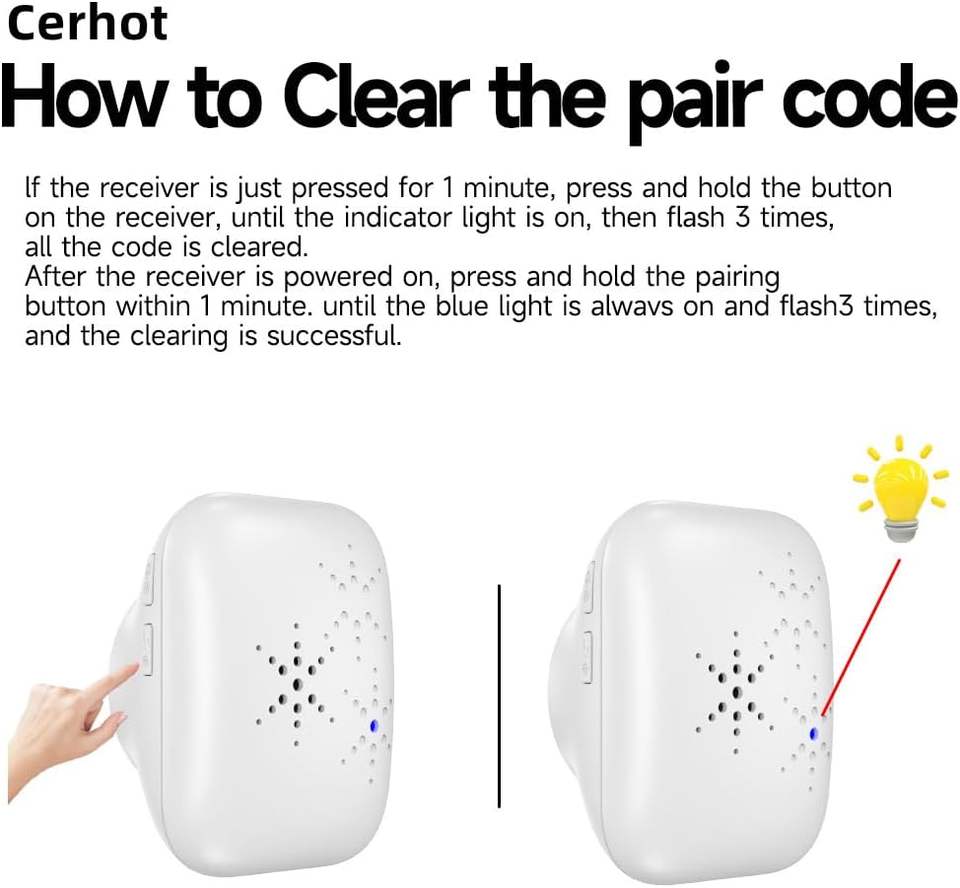 Cerhot

How to Clear the pair code

If the receiver is just pressed for 1 minute, press and hold the button on the receiver, until the indicator light is on, then flash 3 times, all the code is cleared.
After the receiver is powered on, press and hold the pairing button within 1 minute. until the blue light is alwavs on and flash3 times, and the clearing is successful.