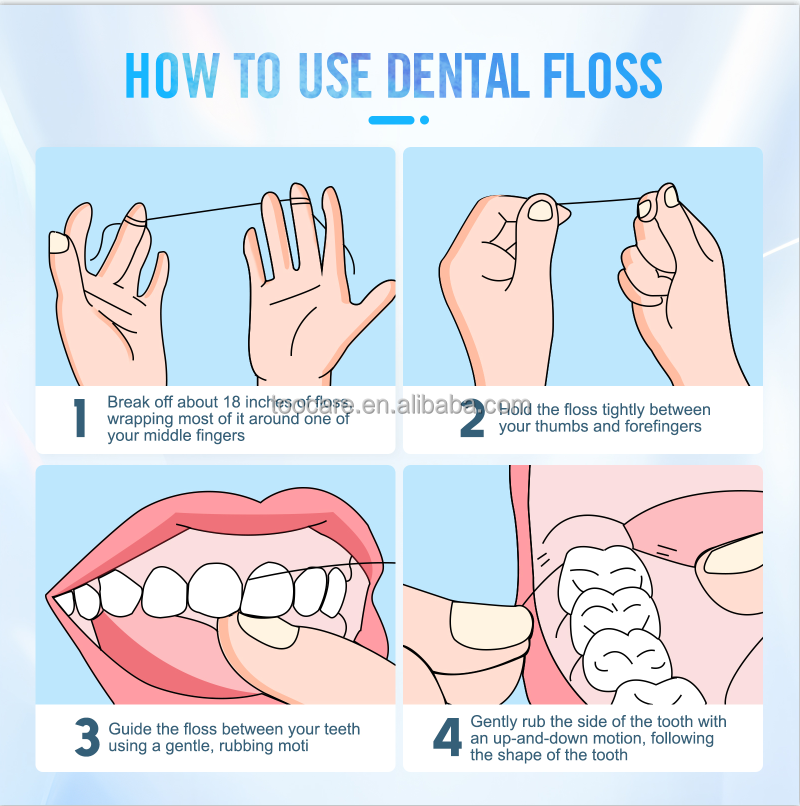 HOW TO USE DENTAL FLOSS

1 Break off about 18 inches of floss, wrapping most of it around one of your middle fingers

toocare.en.alibaba.com

2 Hold the floss tightly between your thumbs and forefingers

3 Guide the floss between your teeth using a gentle, rubbing moti

4 Gently rub the side of the tooth with an up-and-down motion, following the shape of the tooth