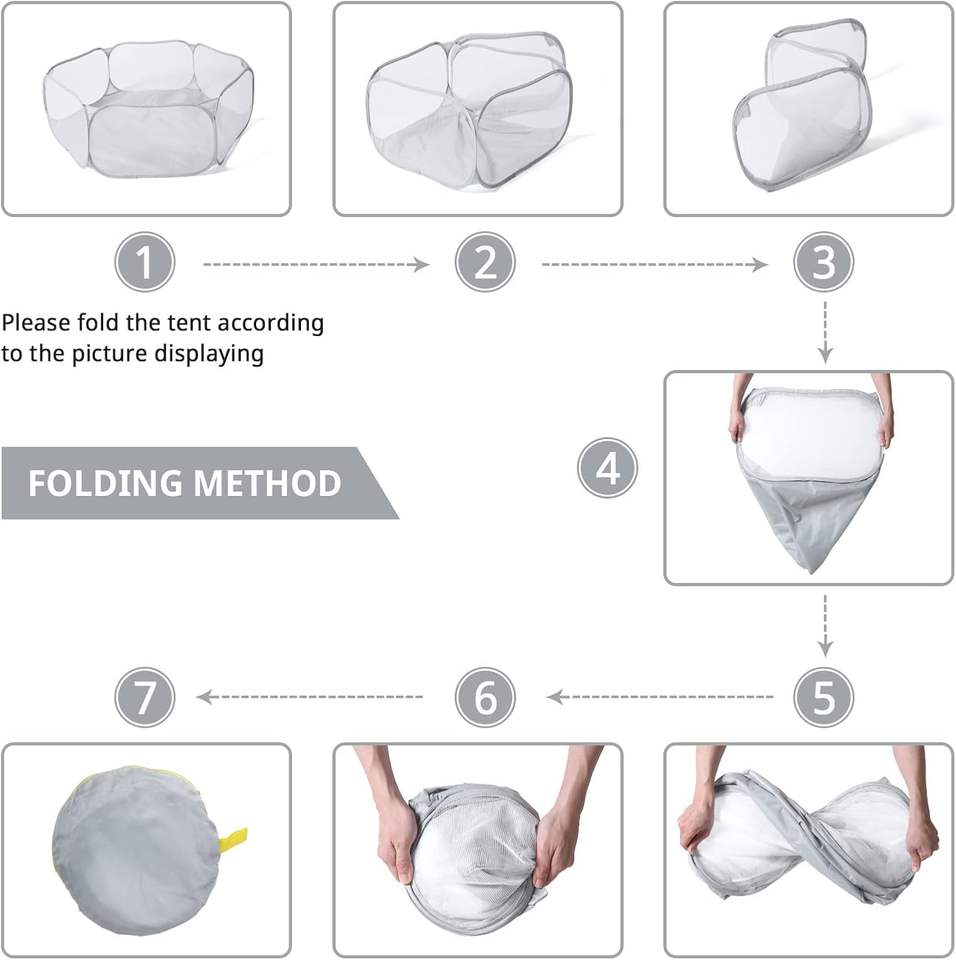 1

2

3

Please fold the tent according to the picture displaying

FOLDING METHOD

4

7

6

5