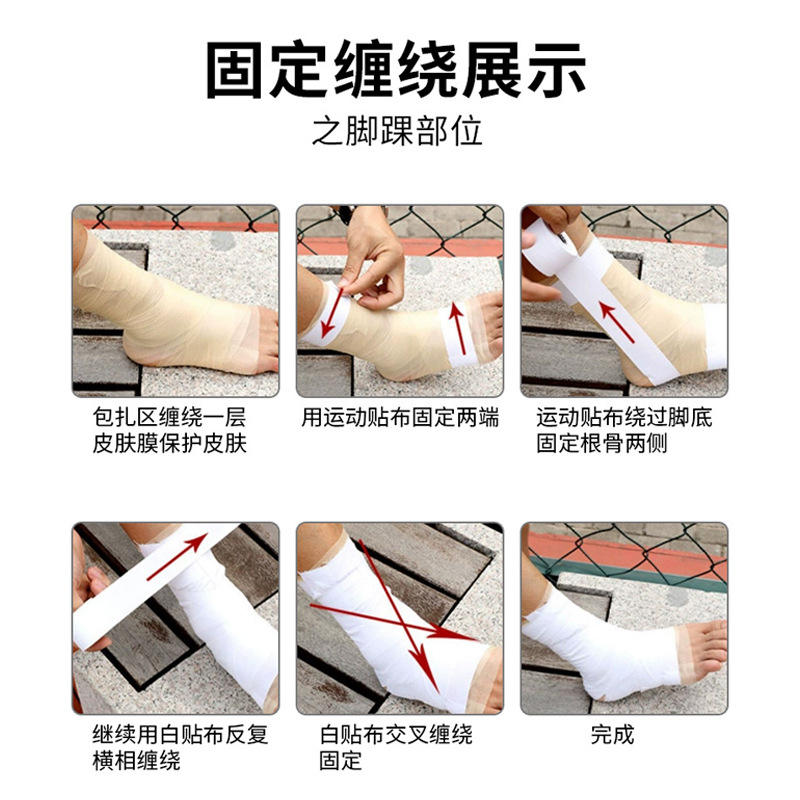 固定缠绕展示
之脚踝部位

包扎区缠绕一层皮肤膜保护皮肤

用运动贴布固定两端

运动贴布绕过脚底固定根骨两侧

继续用白贴布反复横相缠绕

白贴布交叉缠绕固定

完成