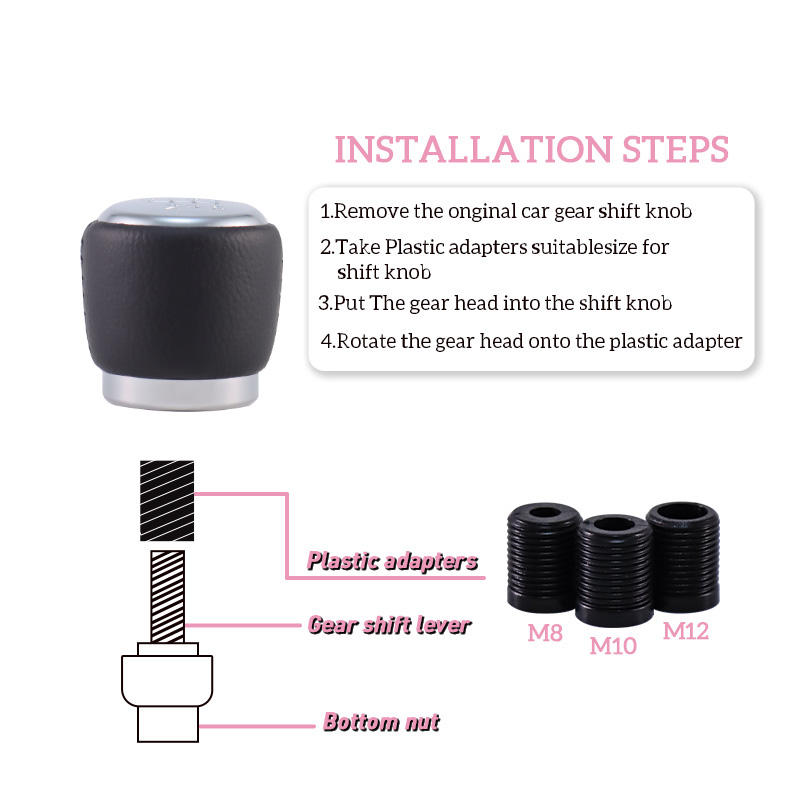 INSTALLATION STEPS

1.Remove the onginal car gear shift knob

2.Take Plastic adapters suitablesize for shift knob

3.Put The gear head into the shift knob

4.Rotate the gear head onto the plastic adapter

Plastic adapters

Gear shift lever

Bottom nut

M8

M10

M12