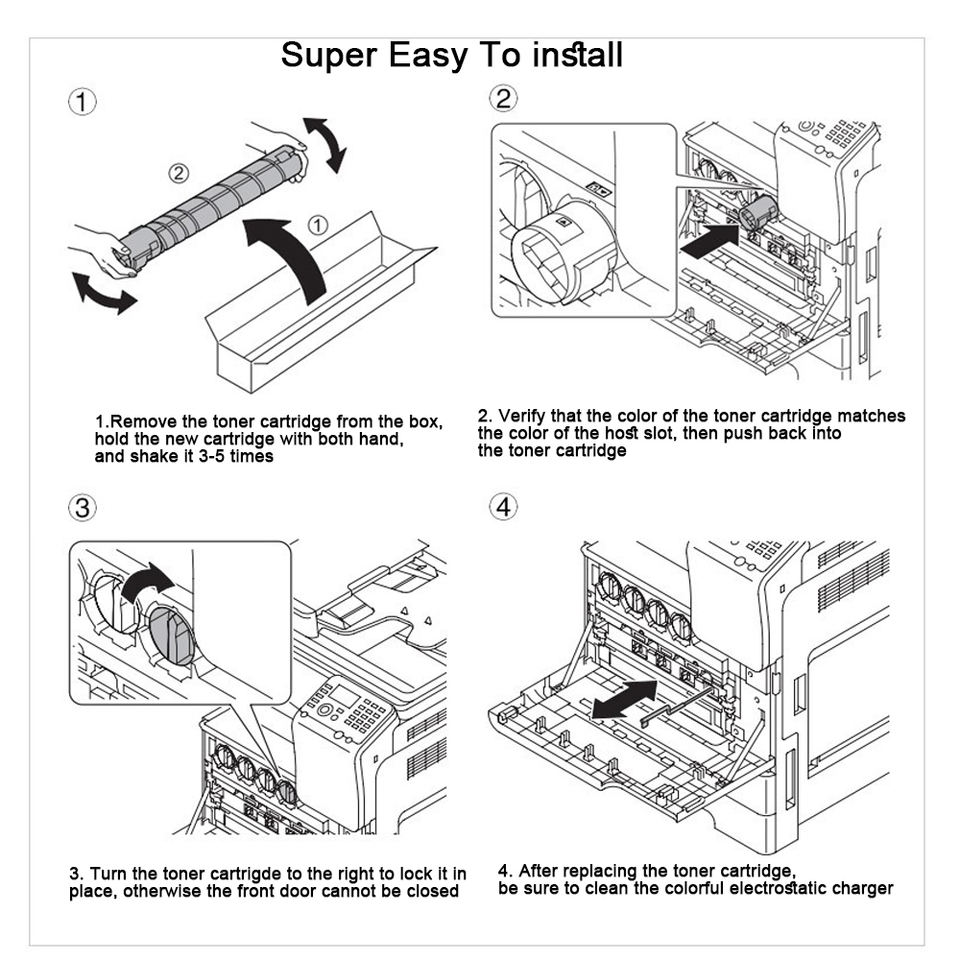 Super Easy To install

①

②

①

1.Remove the toner cartridge from the box, hold the new cartridge with both hand, and shake it 3-5 times

②

2. Verify that the color of the toner cartridge matches the color of the host slot, then push back into the toner cartridge

③

3. Turn the toner cartrigde to the right to lock it in place, otherwise the front door cannot be closed

④

4. After replacing the toner cartridge, be sure to clean the colorful electrostatic charger