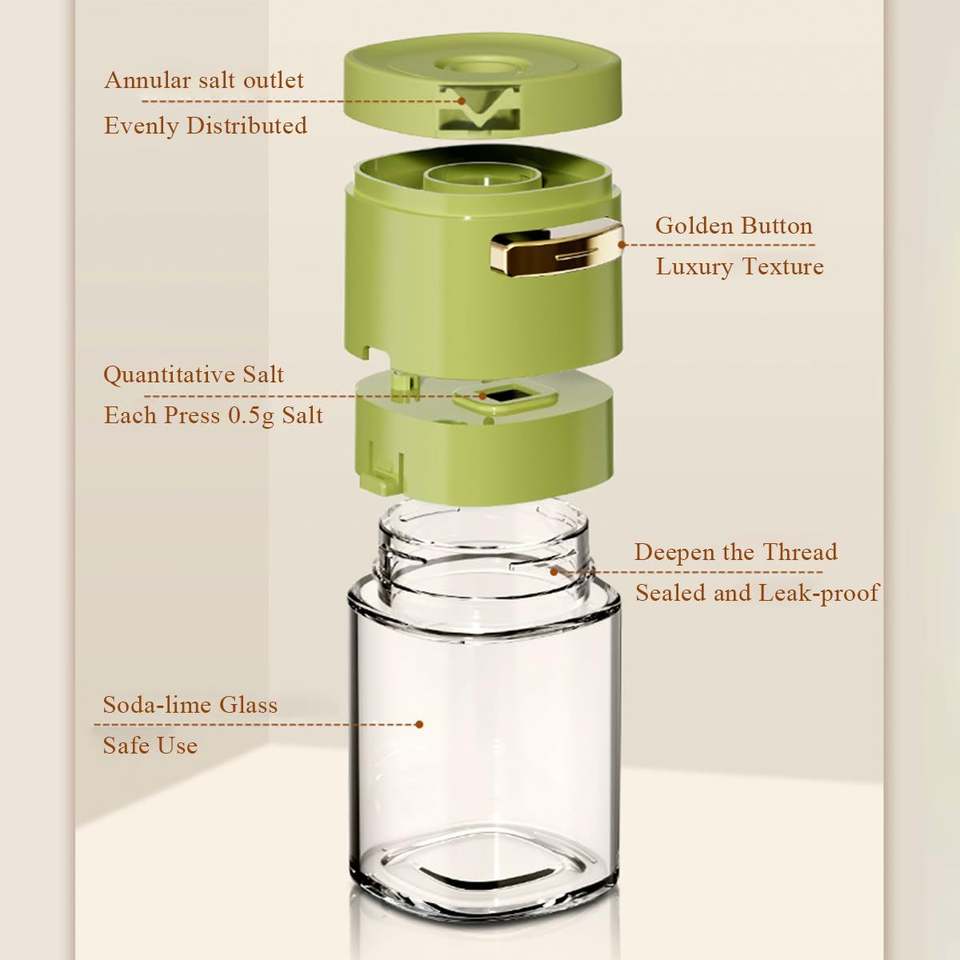 Annular salt outlet
Evenly Distributed

Golden Button
Luxury Texture

Quantitative Salt
Each Press 0.5g Salt

Deepen the Thread
Sealed and Leak-proof

Soda-lime Glass
Safe Use