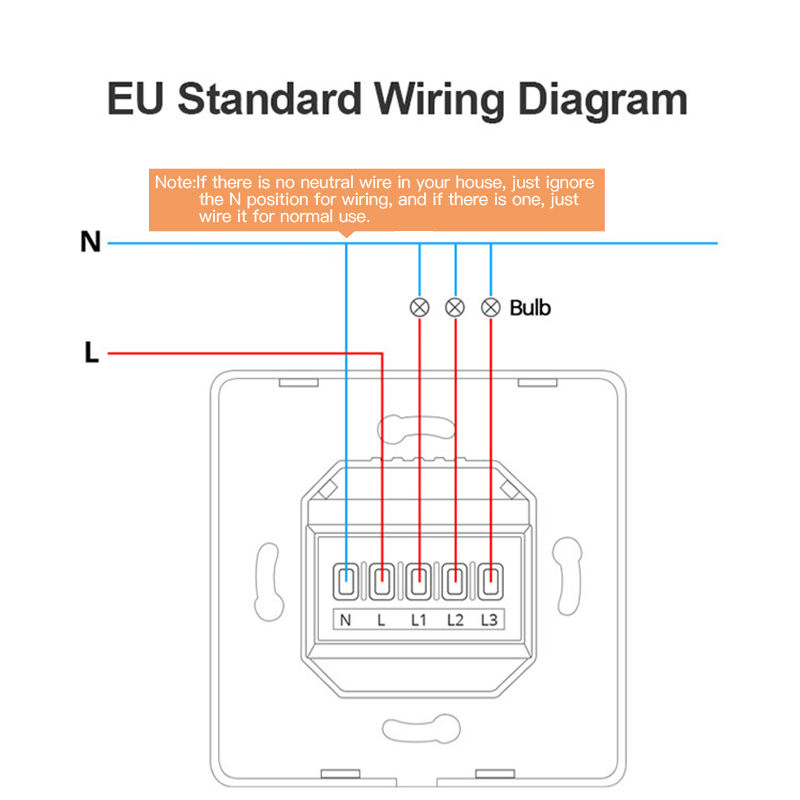 EU Standard Wiring Diagram

Note:If there is no neutral wire in your house, just ignore the N position for wiring, and if there is one, just wire it for normal use.

N

Bulb

L

N L L1 L2 L3