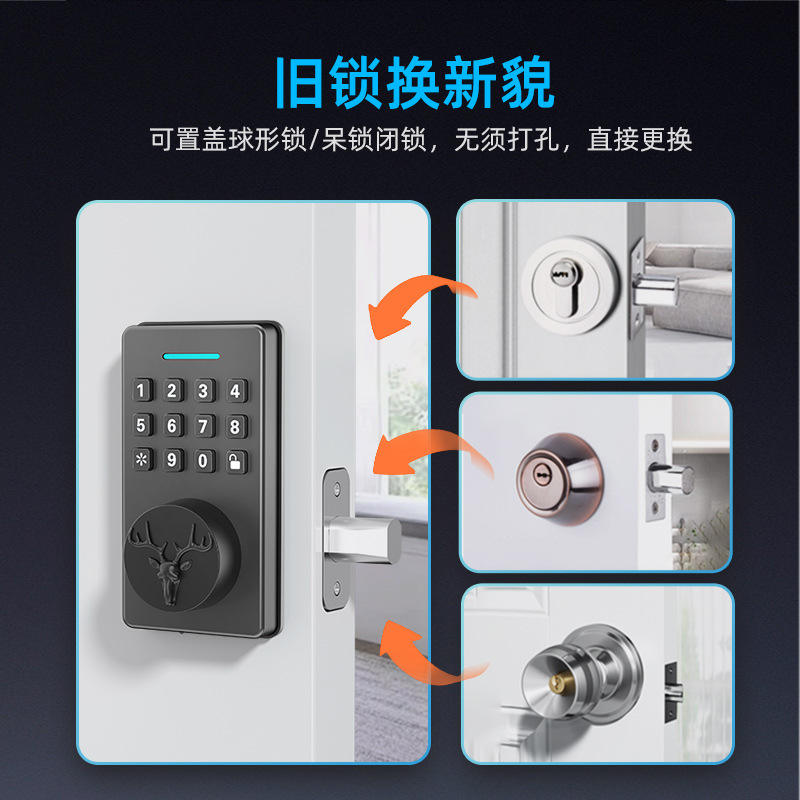 旧锁换新貌

可置盖球形锁/呆锁闭锁，无须打孔，直接更换

1 2 3 4
5 6 7 8
* 9 0