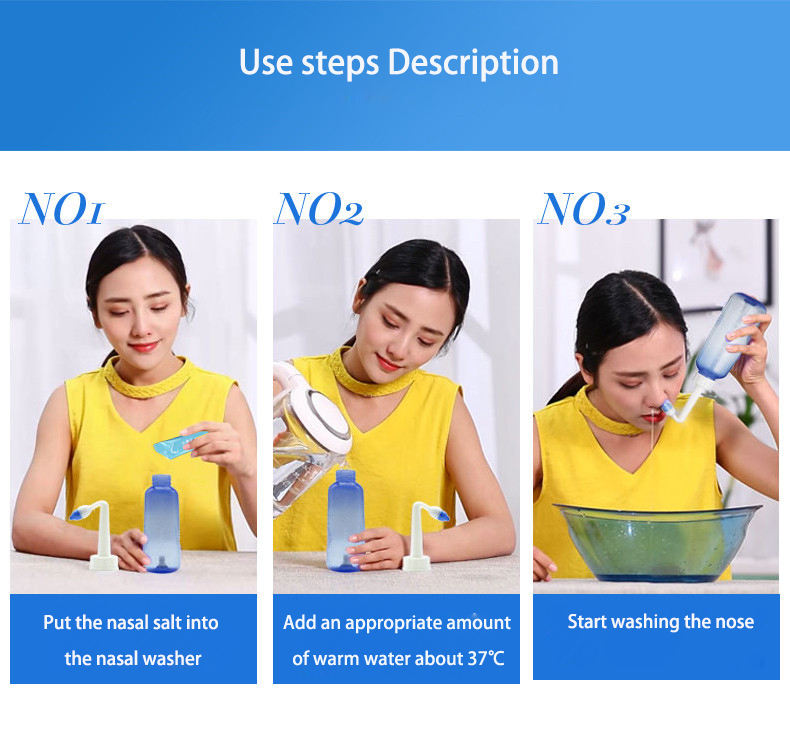 Use steps Description

NO1

Put the nasal salt into the nasal washer

NO2

Add an appropriate amount of warm water about 37℃

NO3

Start washing the nose